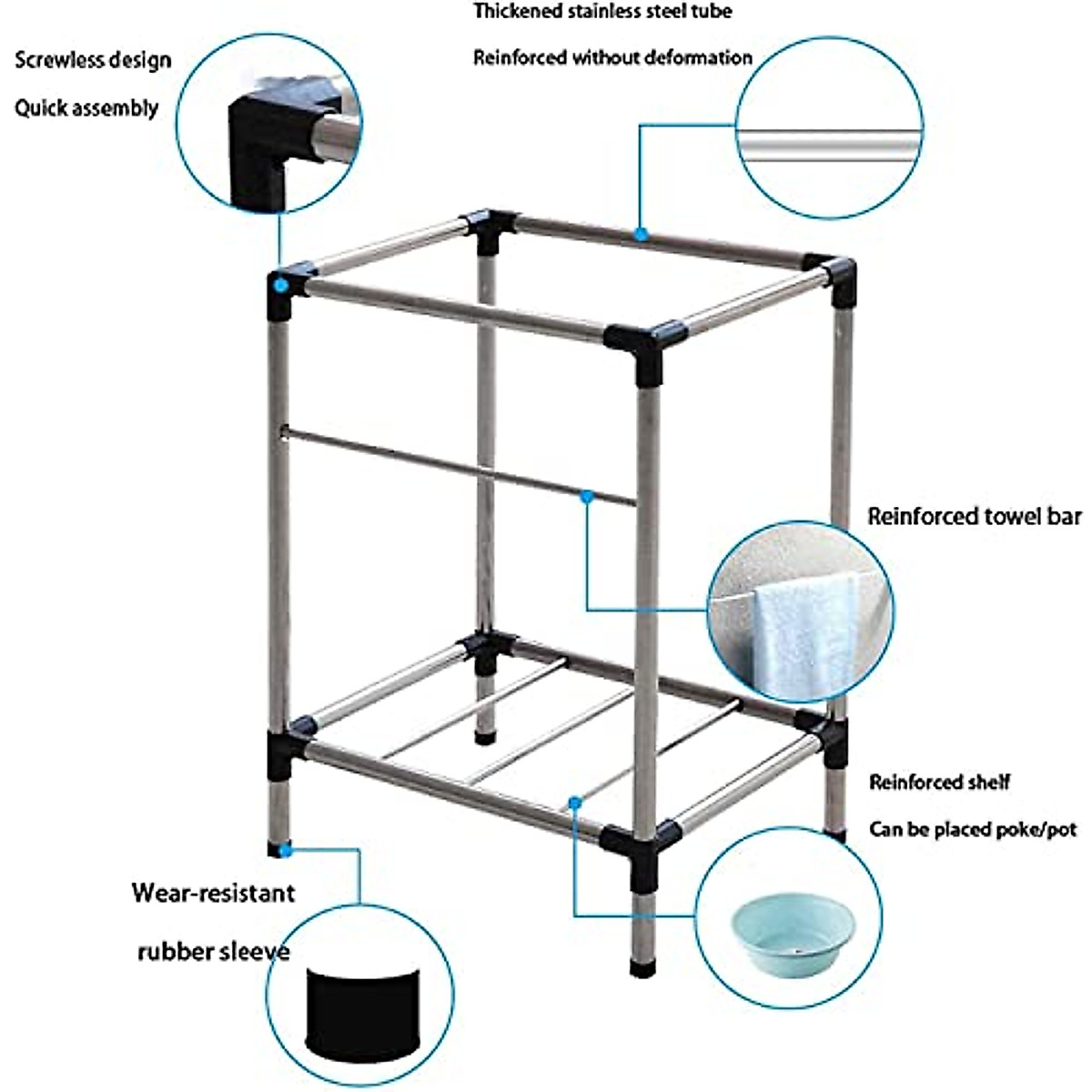 Thickened stainless steel tube

Reinforced without deformation

Screwless design

Quick assembly

Reinforced towel bar

Reinforced shelf

Can be placed poke/pot

Wear-resistant

rubber sleeve