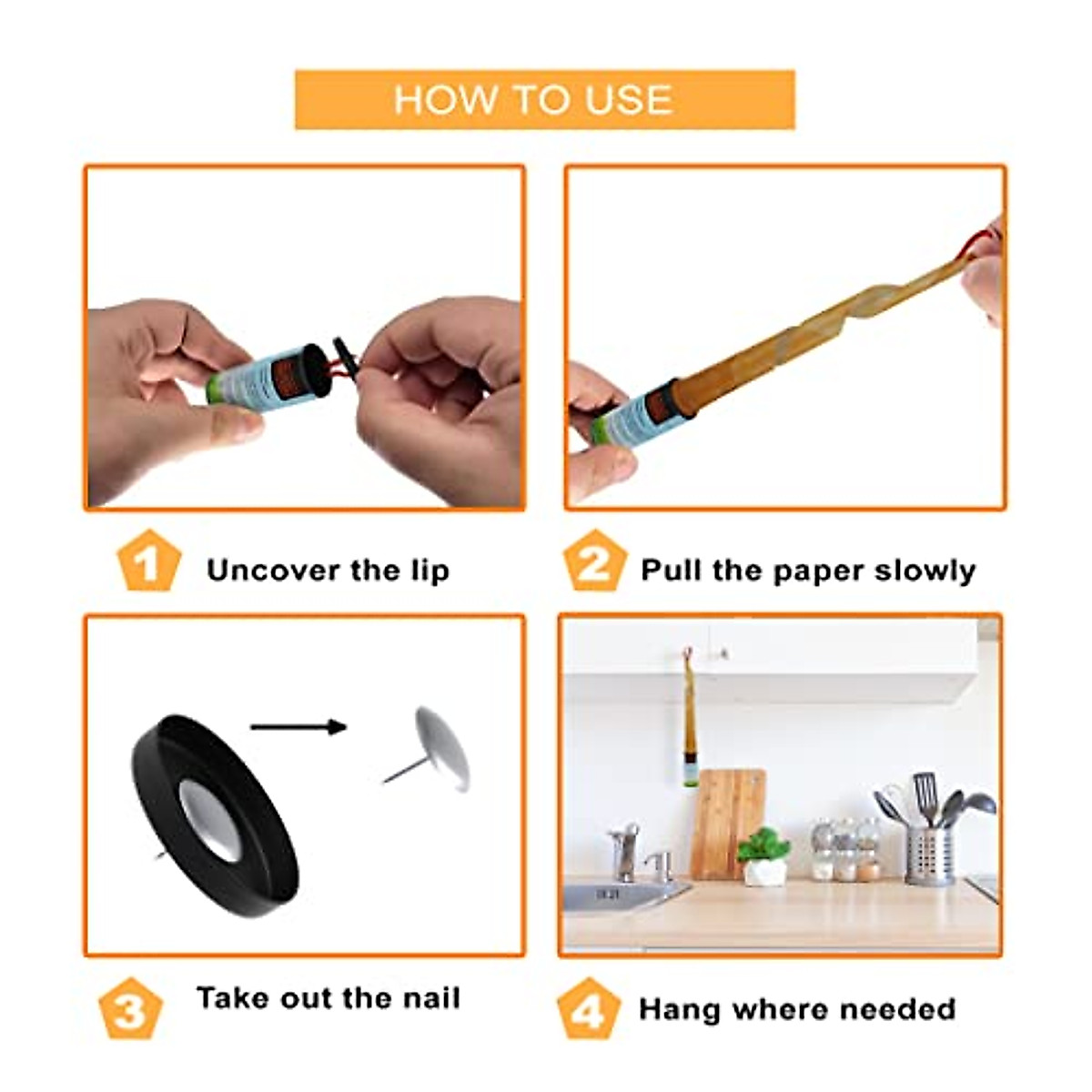 HOW TO USE

1 Uncover the lip

2 Pull the paper slowly

3 Take out the nail

4 Hang where needed