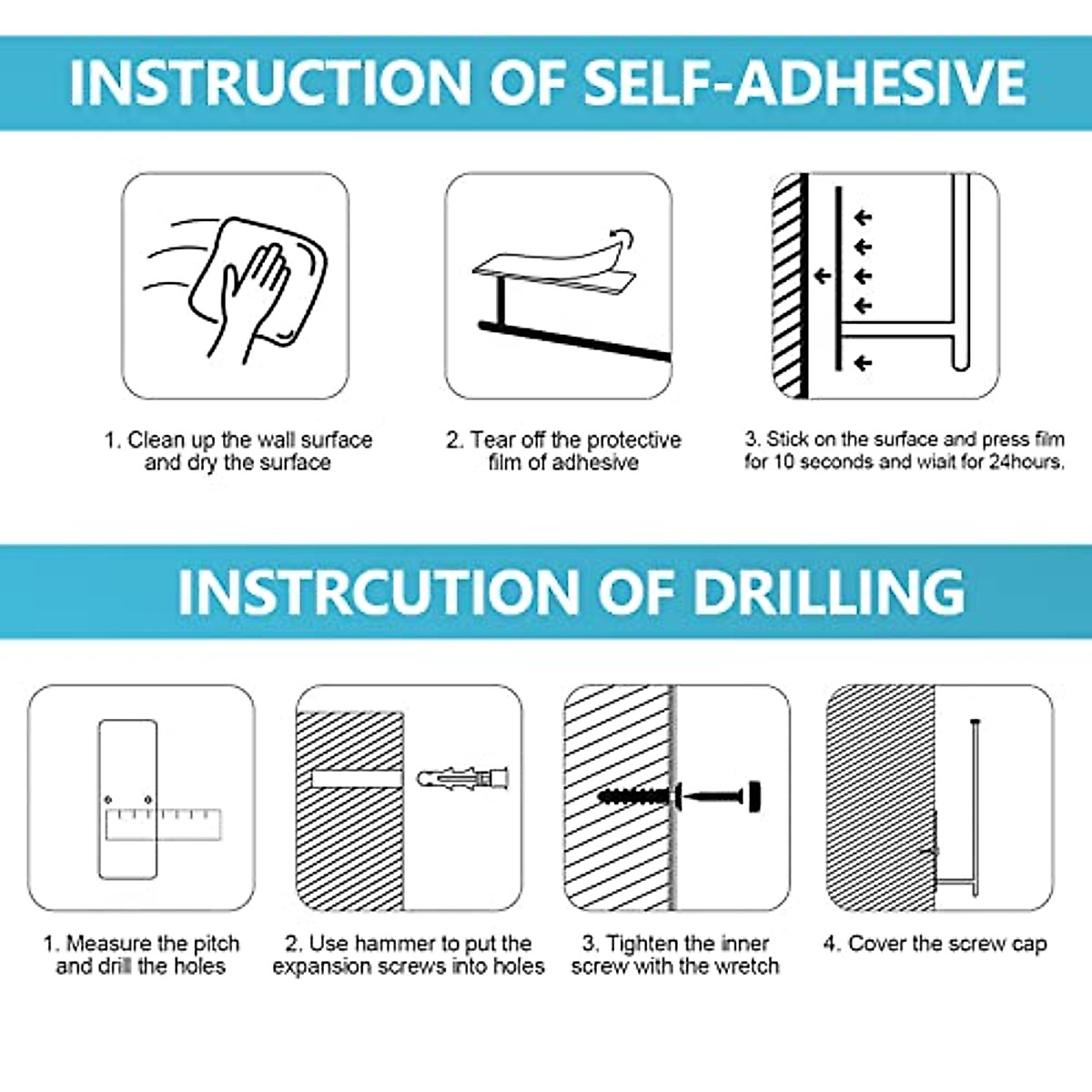 INSTRUCTION OF SELF-ADHESIVE

1. Clean up the wall surface and dry the surface

2. Tear off the protective film of adhesive

3. Stick on the surface and press film for 10 seconds and wiait for 24hours.

INSTRCUTION OF DRILLING

1. Measure the pitch and drill the holes

2. Use hammer to put the expansion screws into holes

3. Tighten the inner screw with the wretch

4. Cover the screw cap