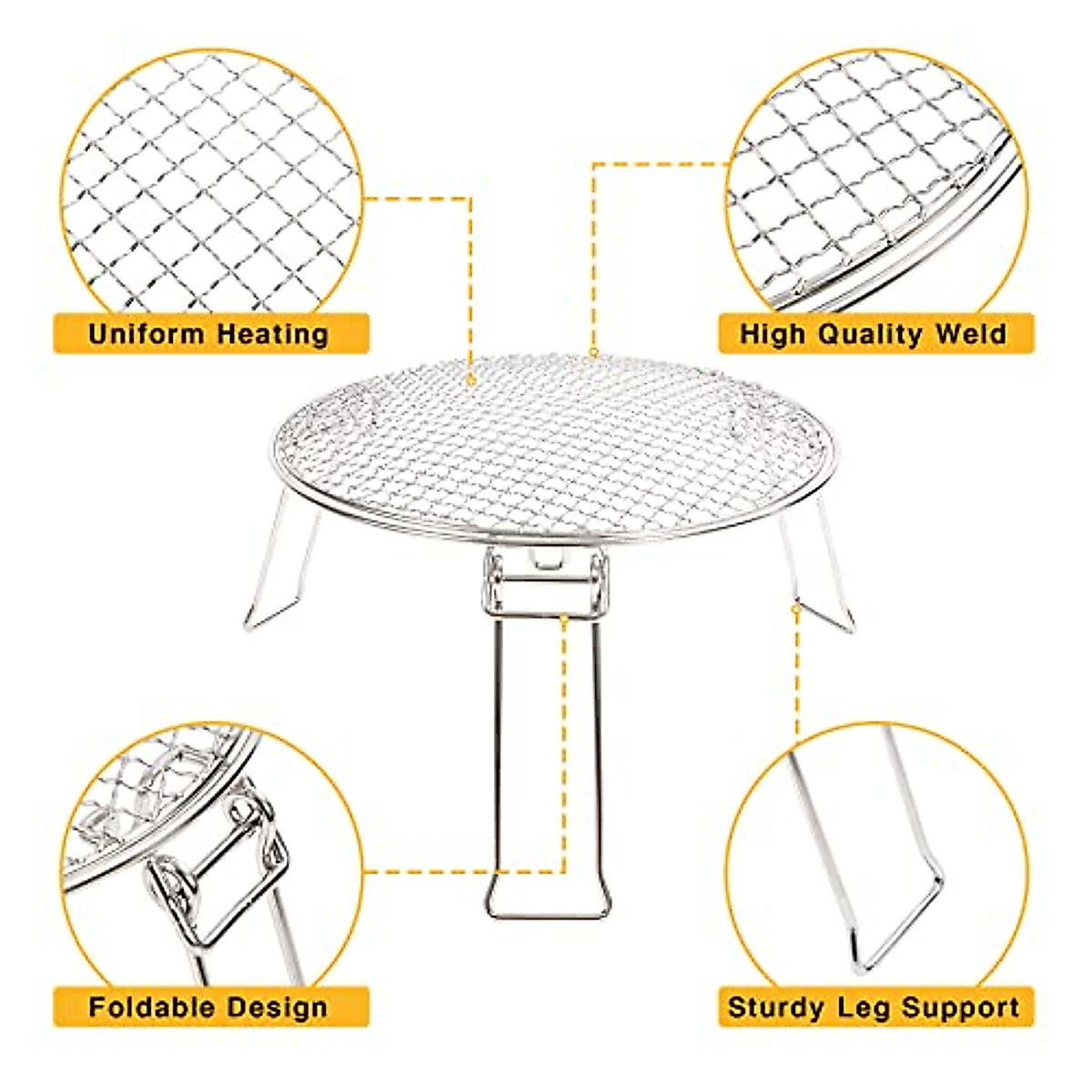 Uniform Heating

High Quality Weld

Foldable Design

Sturdy Leg Support