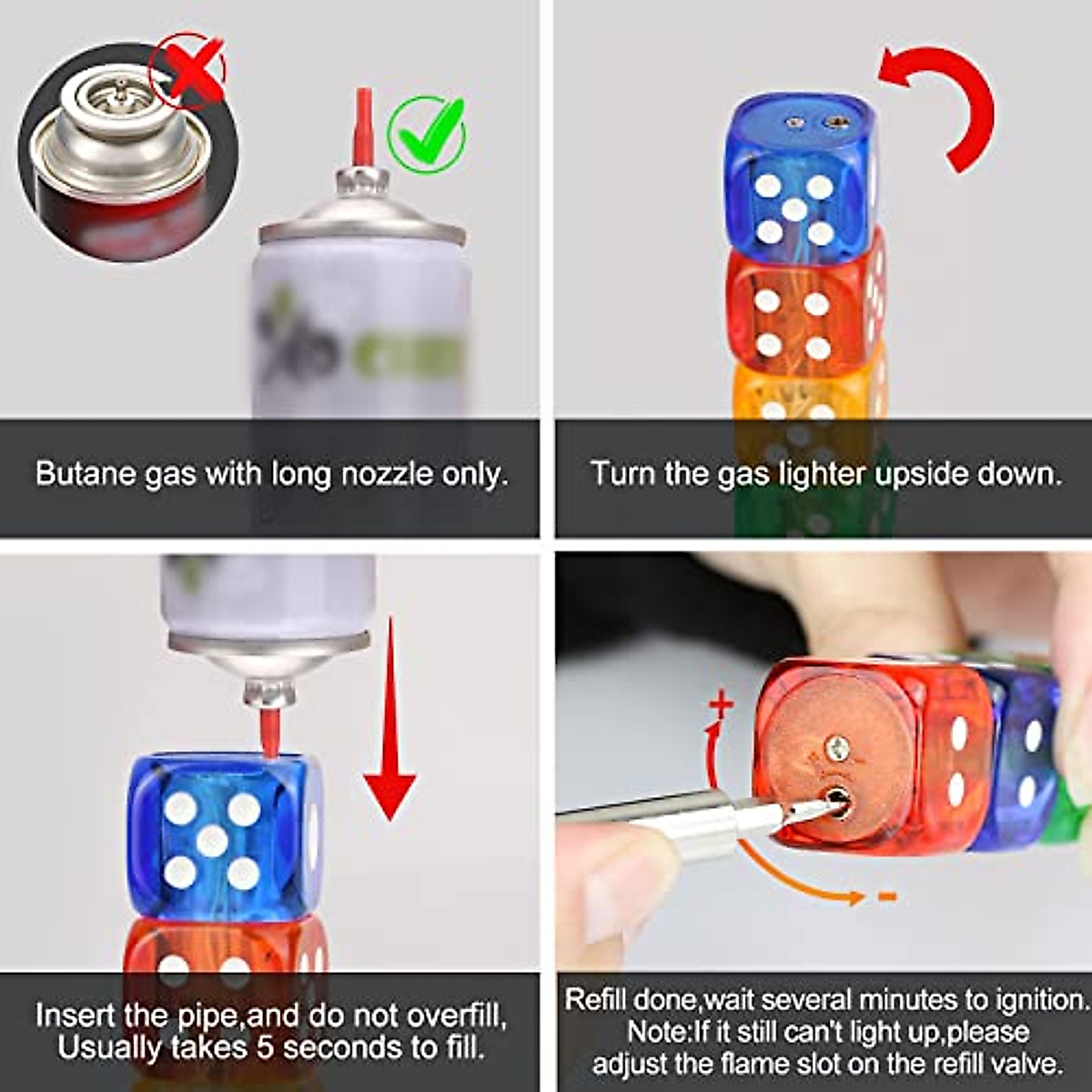 Butane gas with long nozzle only.

Turn the gas lighter upside down.

Insert the pipe,and do not overfill, Usually takes 5 seconds to fill.

+

-

Refill done,wait several minutes to ignition. Note:If it still can't light up,please adjust the flame slot on the refill valve.