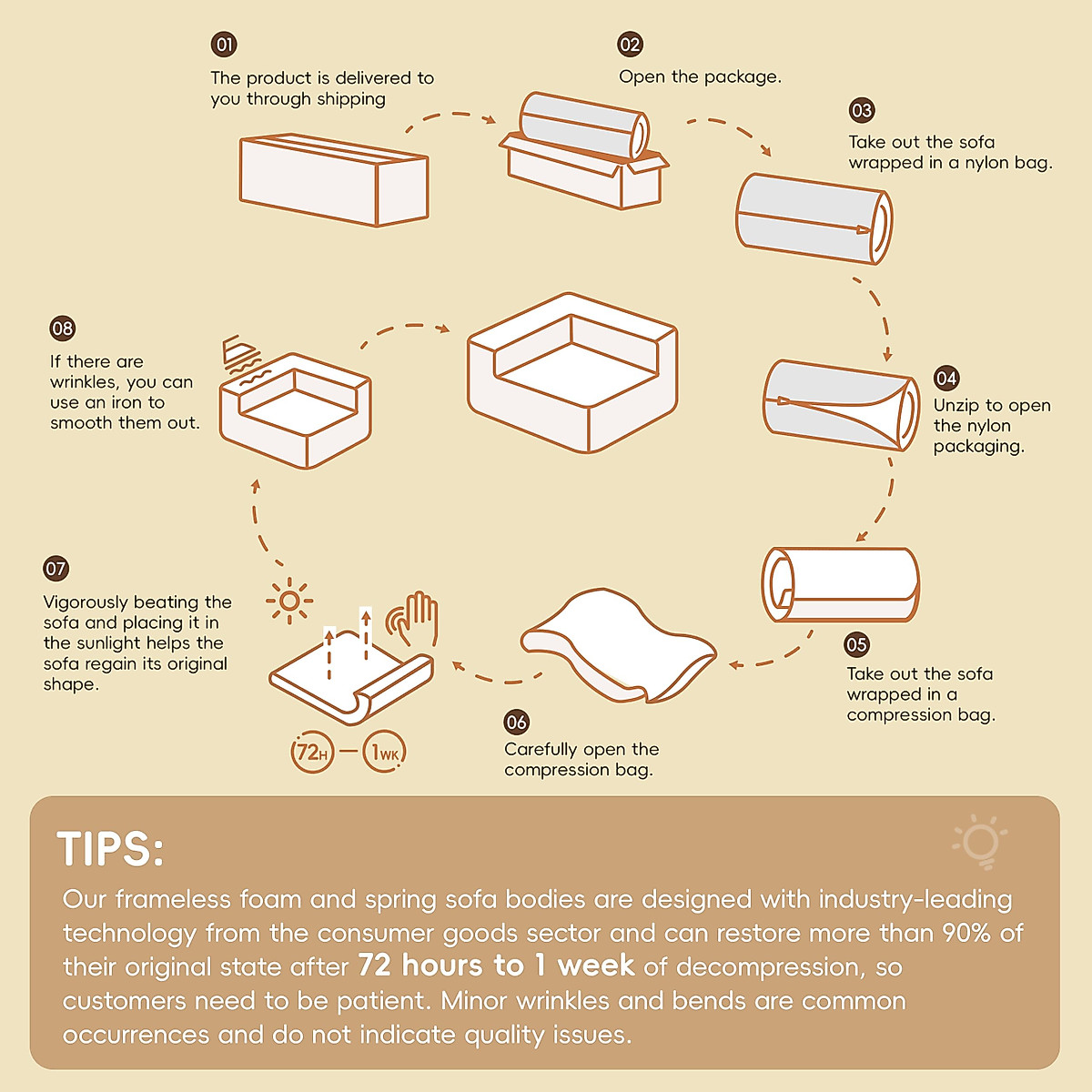 01
The product is delivered to you through shipping

02
Open the package.

03
Take out the sofa wrapped in a nylon bag.

04
Unzip to open the nylon packaging.

05
Take out the sofa wrapped in a compression bag.

06
Carefully open the compression bag.

07
Vigorously beating the sofa and placing it in the sunlight helps the sofa regain its original shape.

72H — 1WK

08
If there are wrinkles, you can use an iron to smooth them out.

TIPS:
Our frameless foam and spring sofa bodies are designed with industry-leading technology from the consumer goods sector and can restore more than 90% of their original state after 72 hours to 1 week of decompression, so customers need to be patient. Minor wrinkles and bends are common occurrences and do not indicate quality issues.