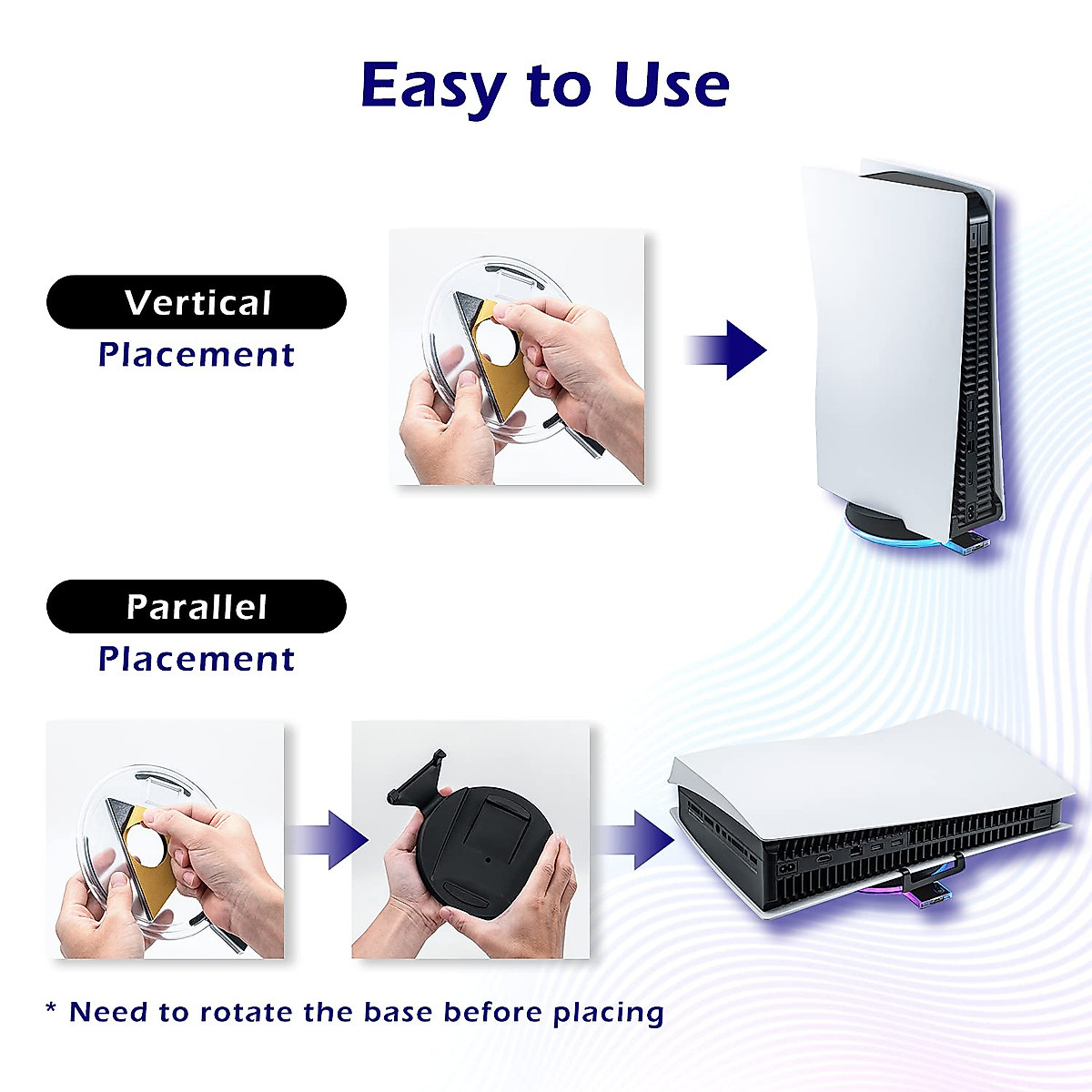 Easy to Use

Vertical
Placement

Parallel
Placement

* Need to rotate the base before placing