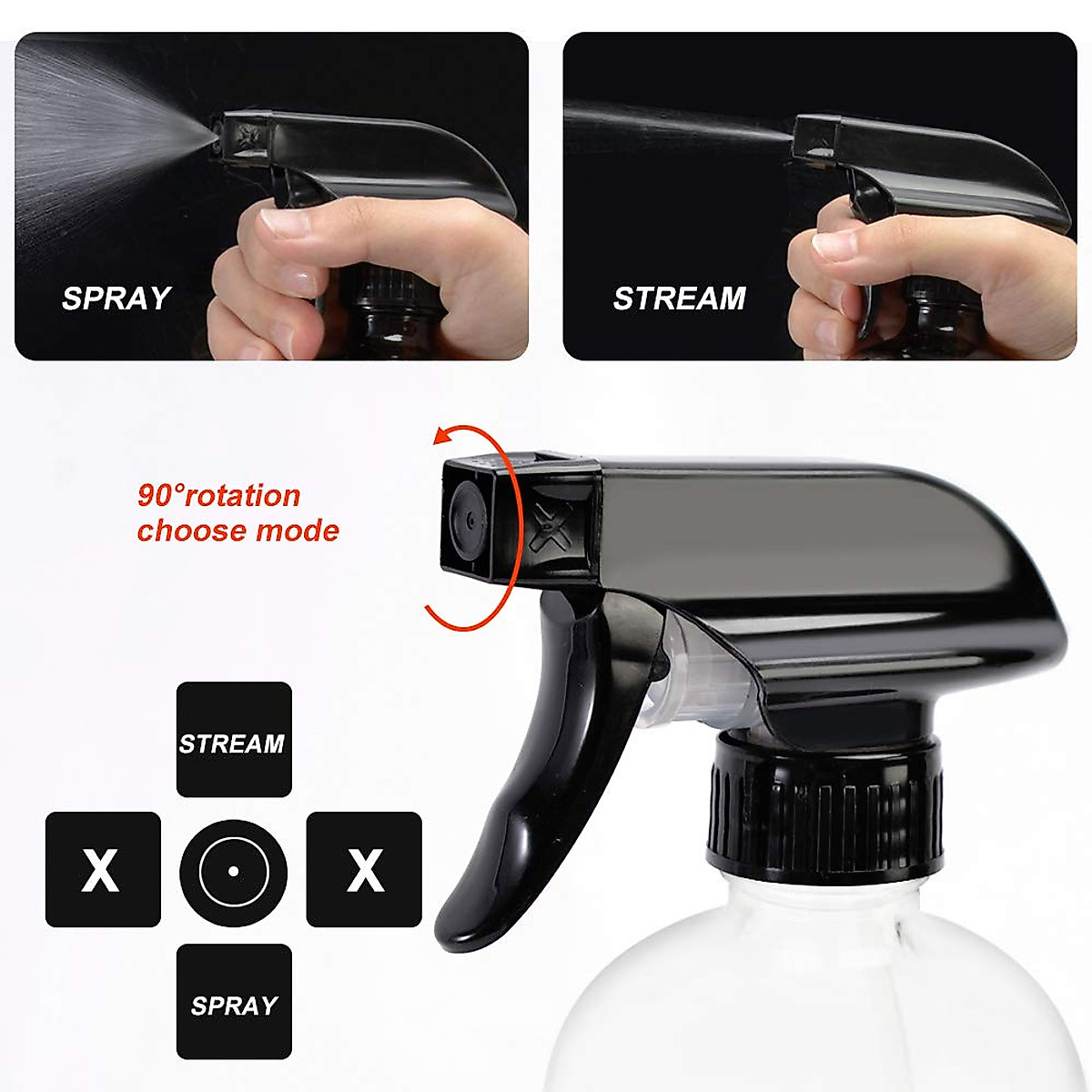 SPRAY

STREAM

90°rotation
choose mode

STREAM

X

X

SPRAY