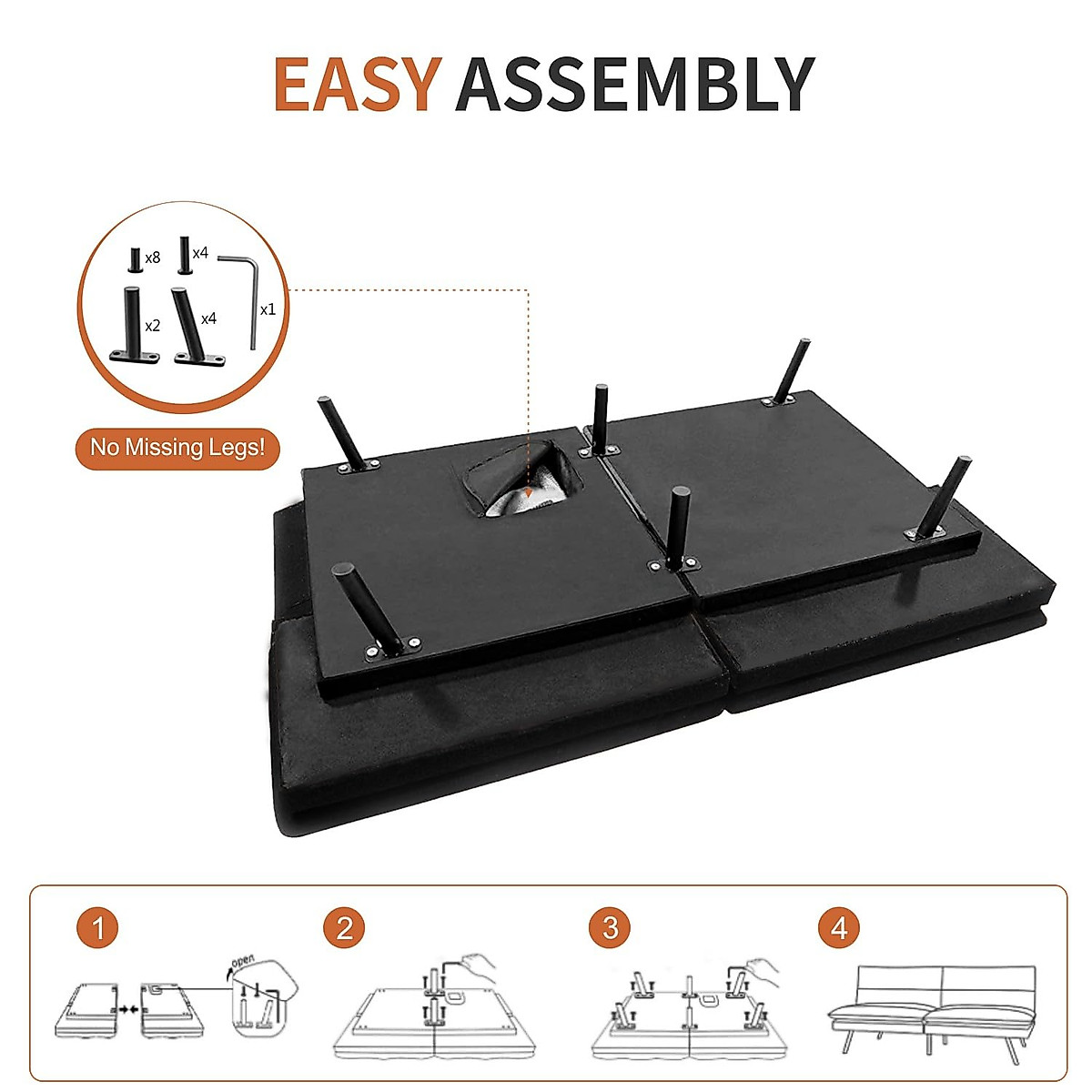 EASY ASSEMBLY

x8
x4
x2
x4
x1

No Missing Legs!

1
open
2
3
4