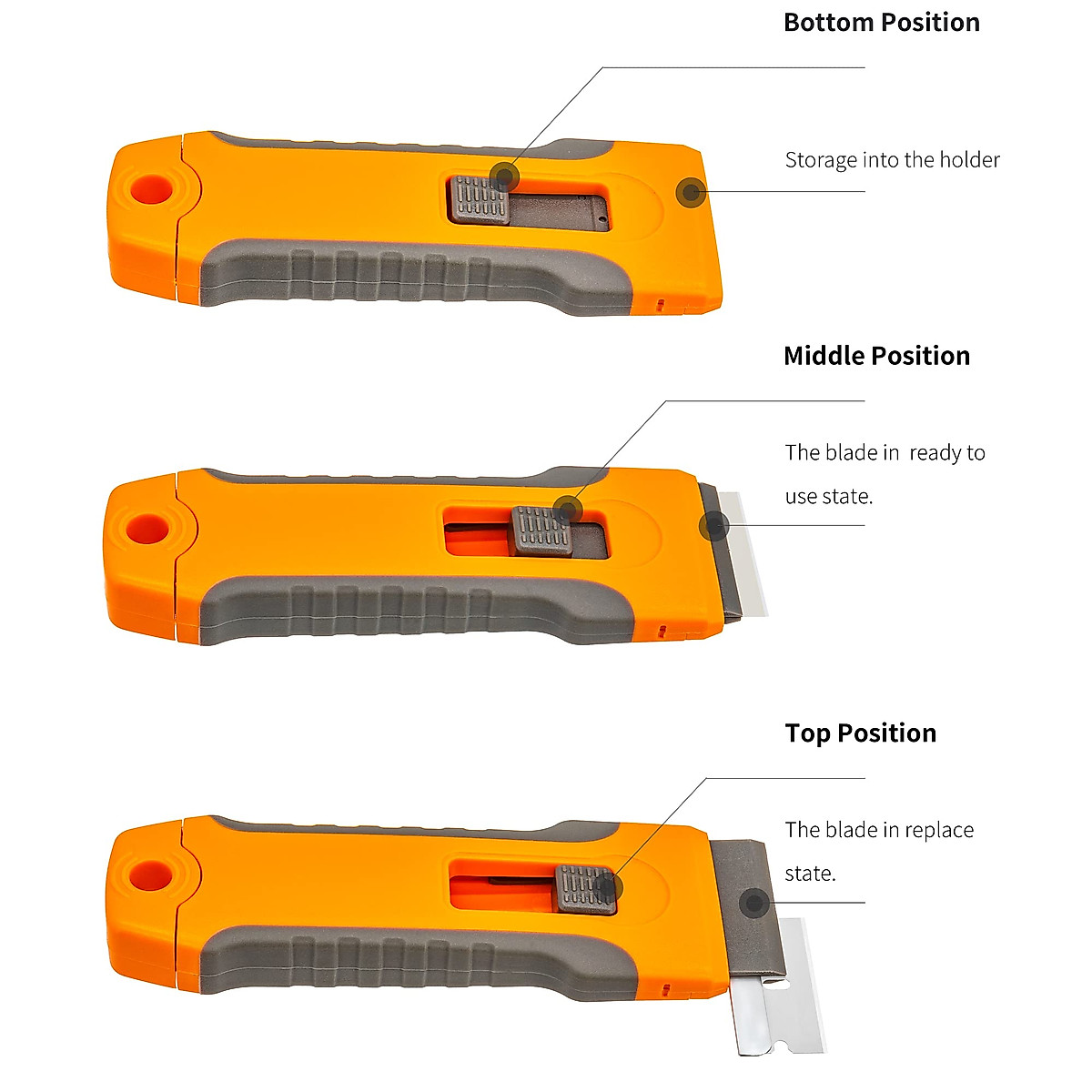 Bottom Position

Storage into the holder

Middle Position

The blade in  ready to use state.

Top Position

The blade in replace state.