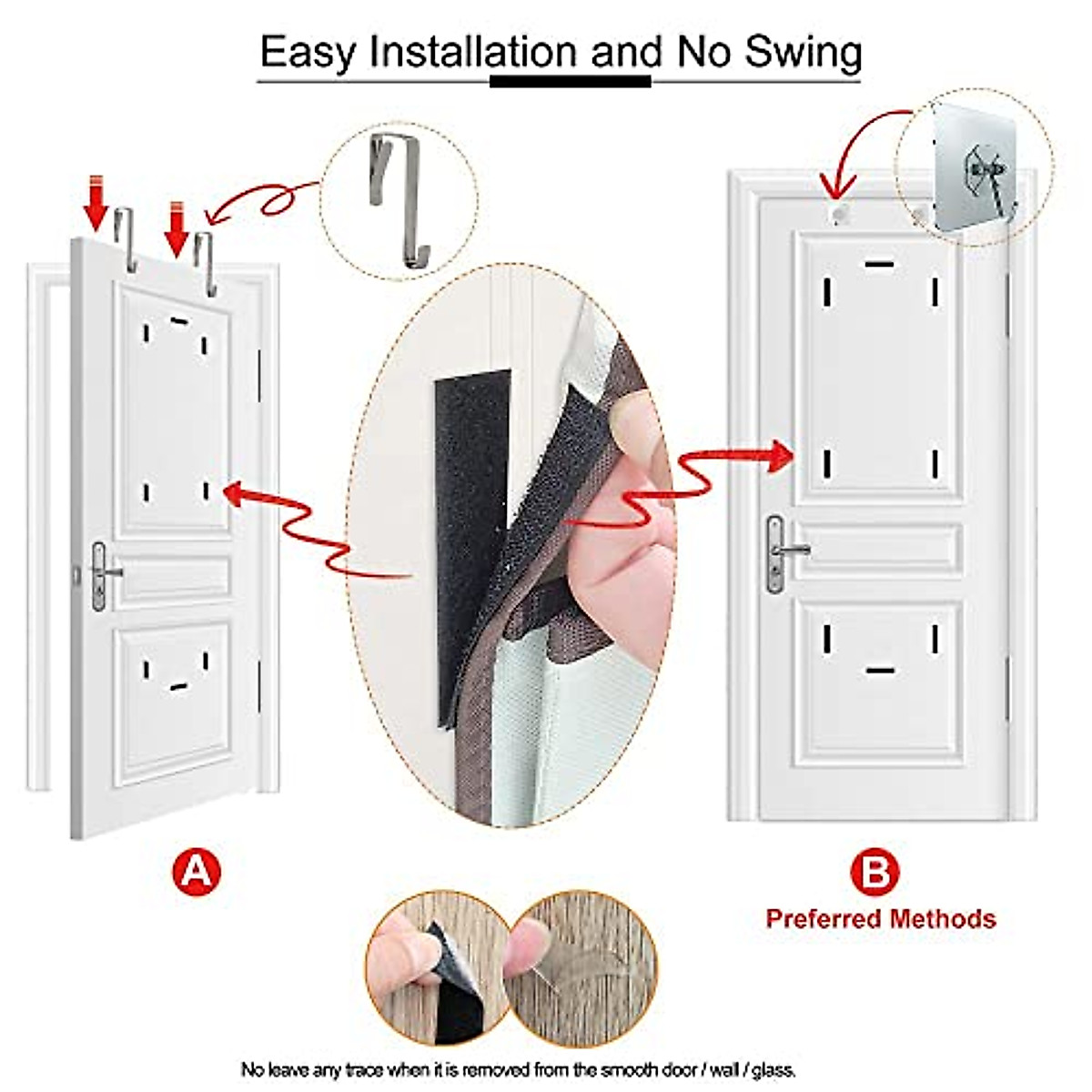 Easy Installation and No Swing

A

B

Preferred Methods

No leave any trace when it is removed from the smooth door / wall / glass.