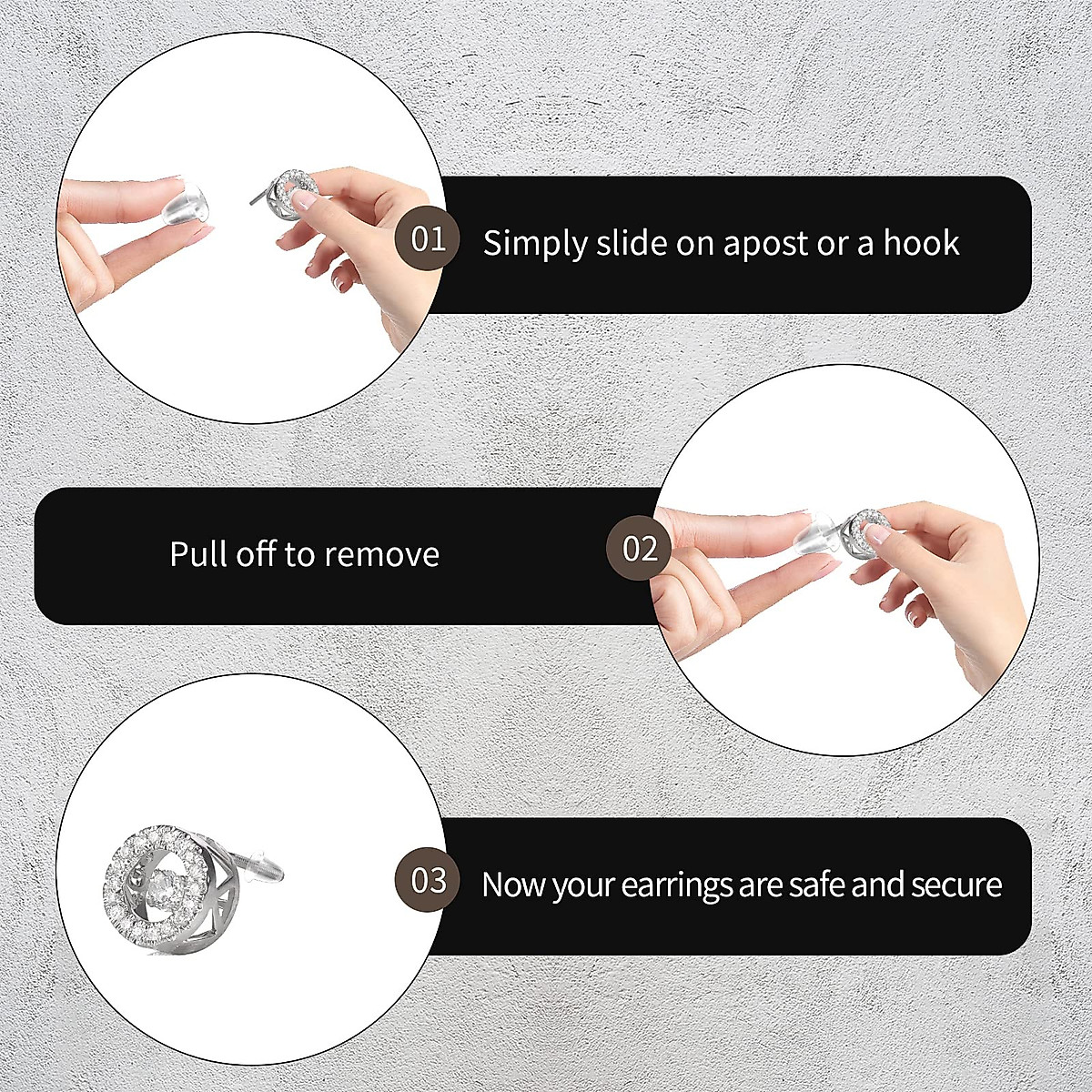 01 Simply slide on apost or a hook

Pull off to remove 02

03 Now your earrings are safe and secure