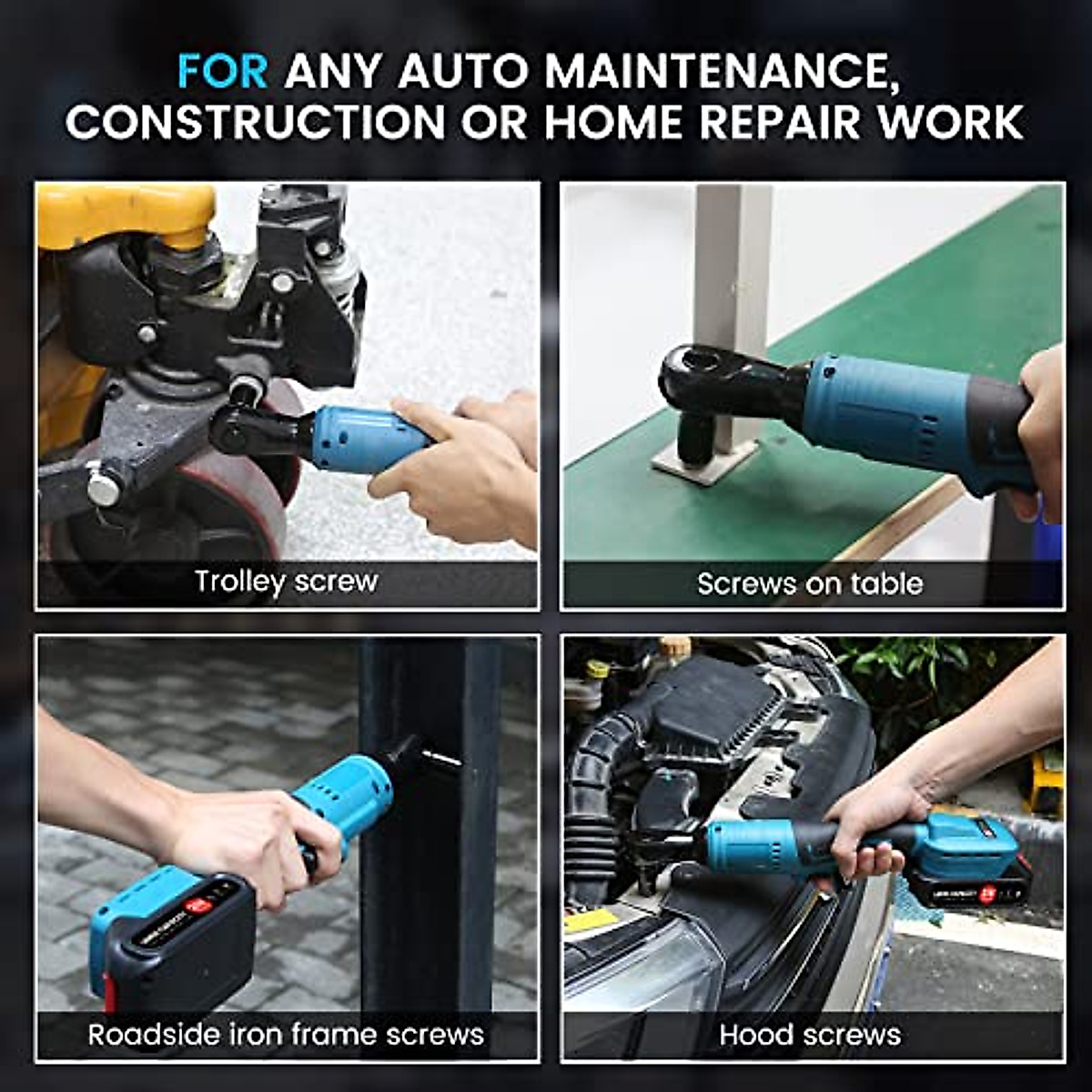 FOR ANY AUTO MAINTENANCE, CONSTRUCTION OR HOME REPAIR WORK

Trolley screw

Screws on table

Roadside iron frame screws

Hood screws