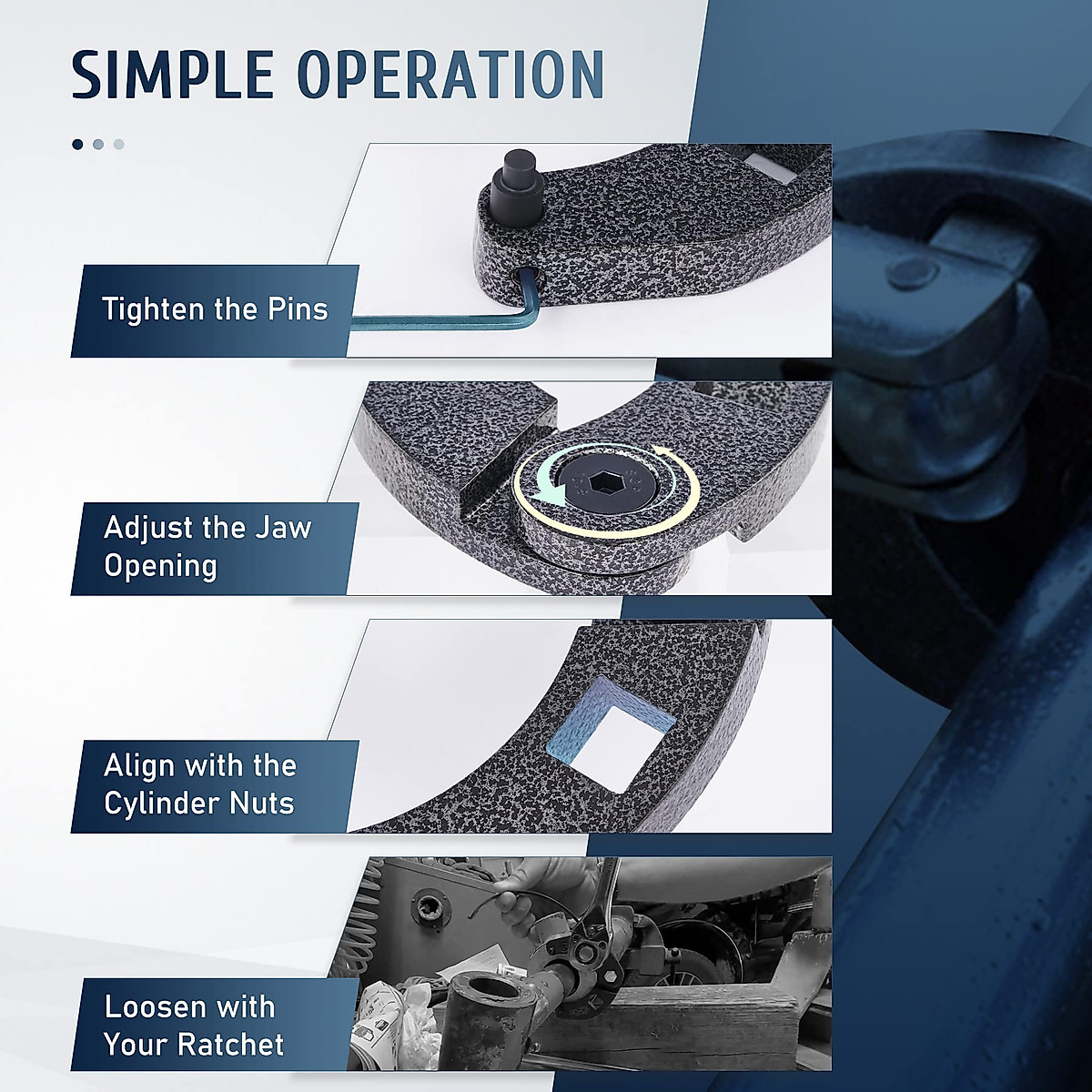 SIMPLE OPERATION

Tighten the Pins

Adjust the Jaw Opening

Align with the Cylinder Nuts

Loosen with Your Ratchet