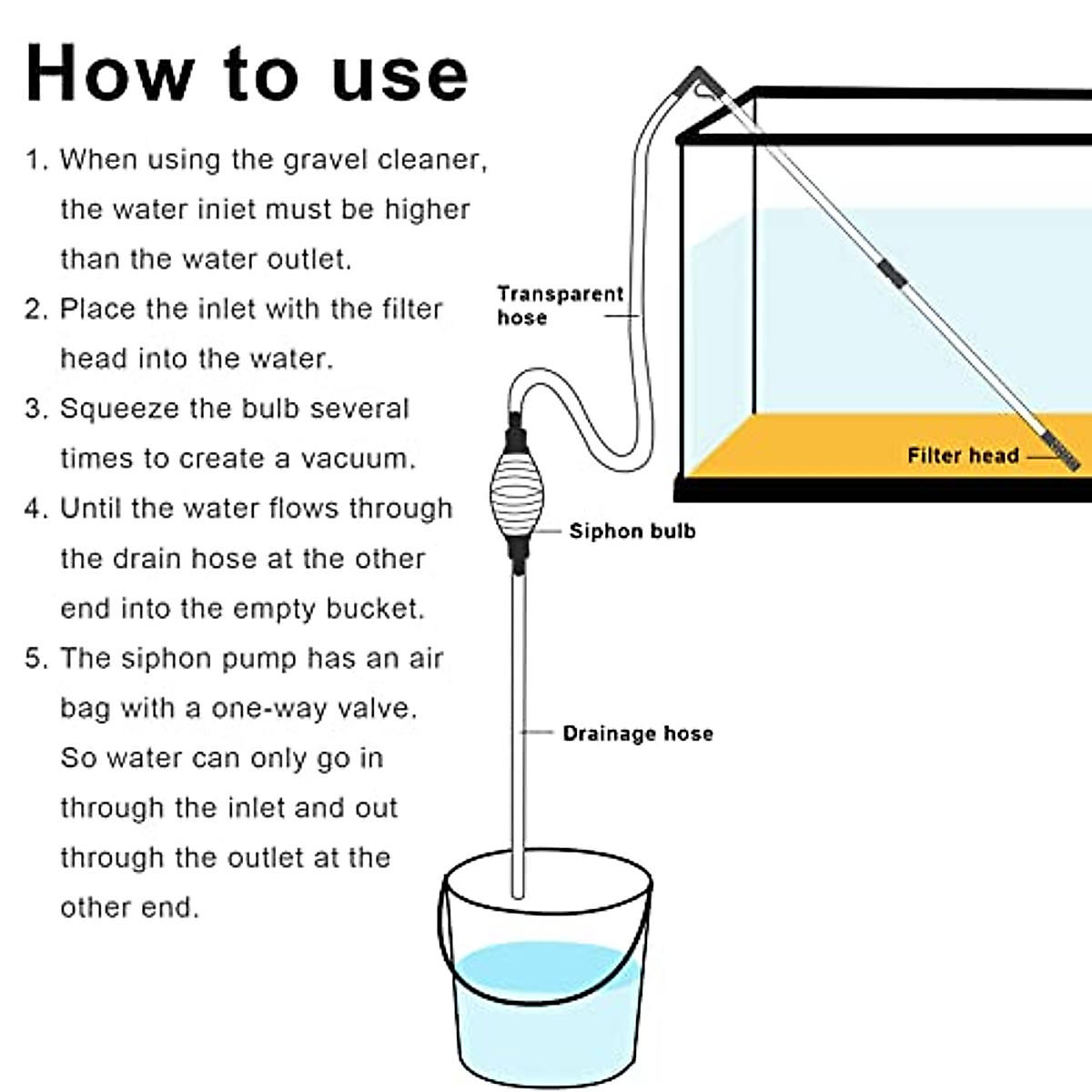 How to use

1. When using the gravel cleaner, the water iniet must be higher than the water outlet.

2. Place the inlet with the filter head into the water.

3. Squeeze the bulb several times to create a vacuum.

4. Until the water flows through the drain hose at the other end into the empty bucket.

5. The siphon pump has an air bag with a one-way valve. So water can only go in through the inlet and out through the outlet at the other end.

Transparent hose

Filter head

Siphon bulb

Drainage hose