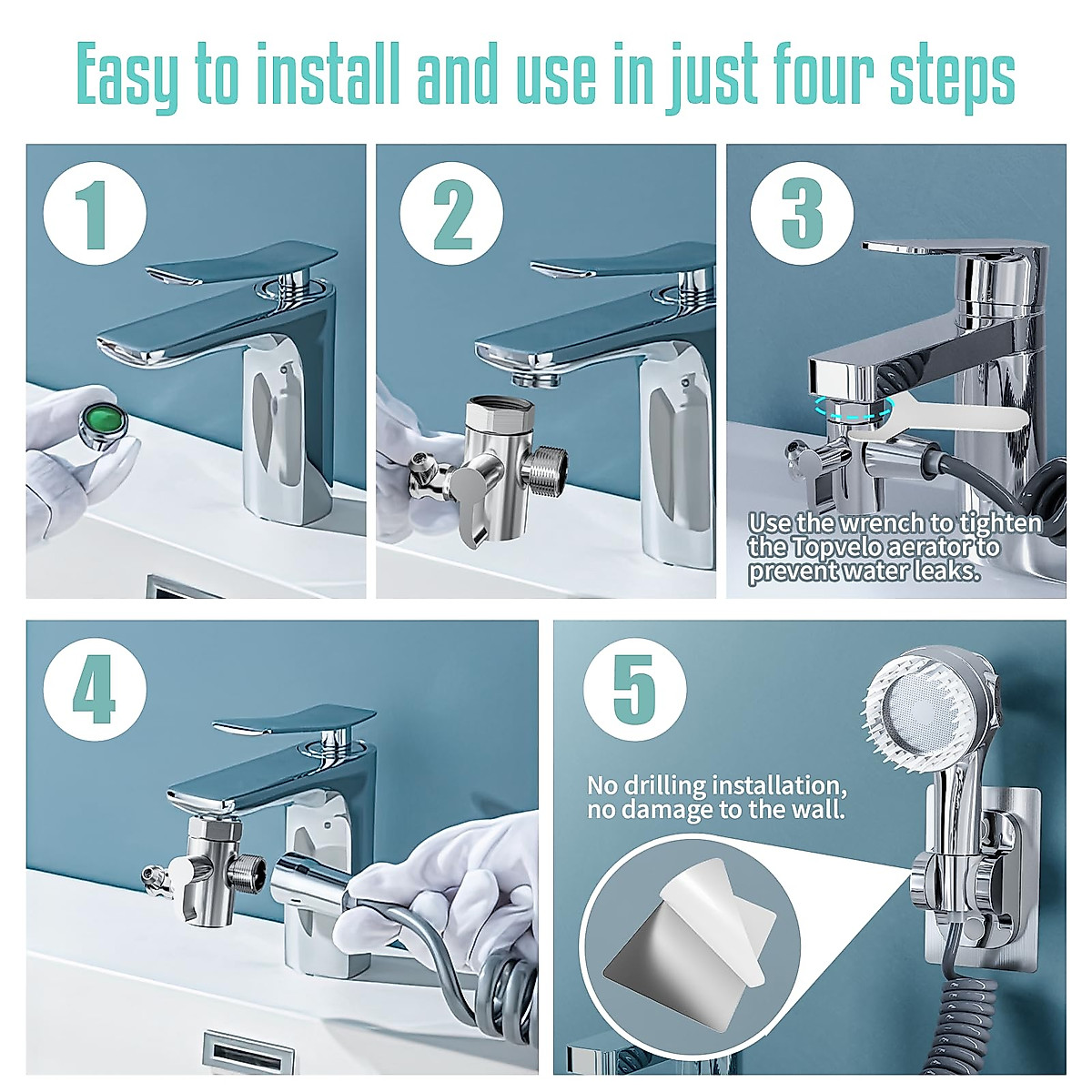 Easy to install and use in just four steps

1

2

3

Use the wrench to tighten the Topvelo aerator to prevent water leaks.

4

5

No drilling installation, no damage to the wall.