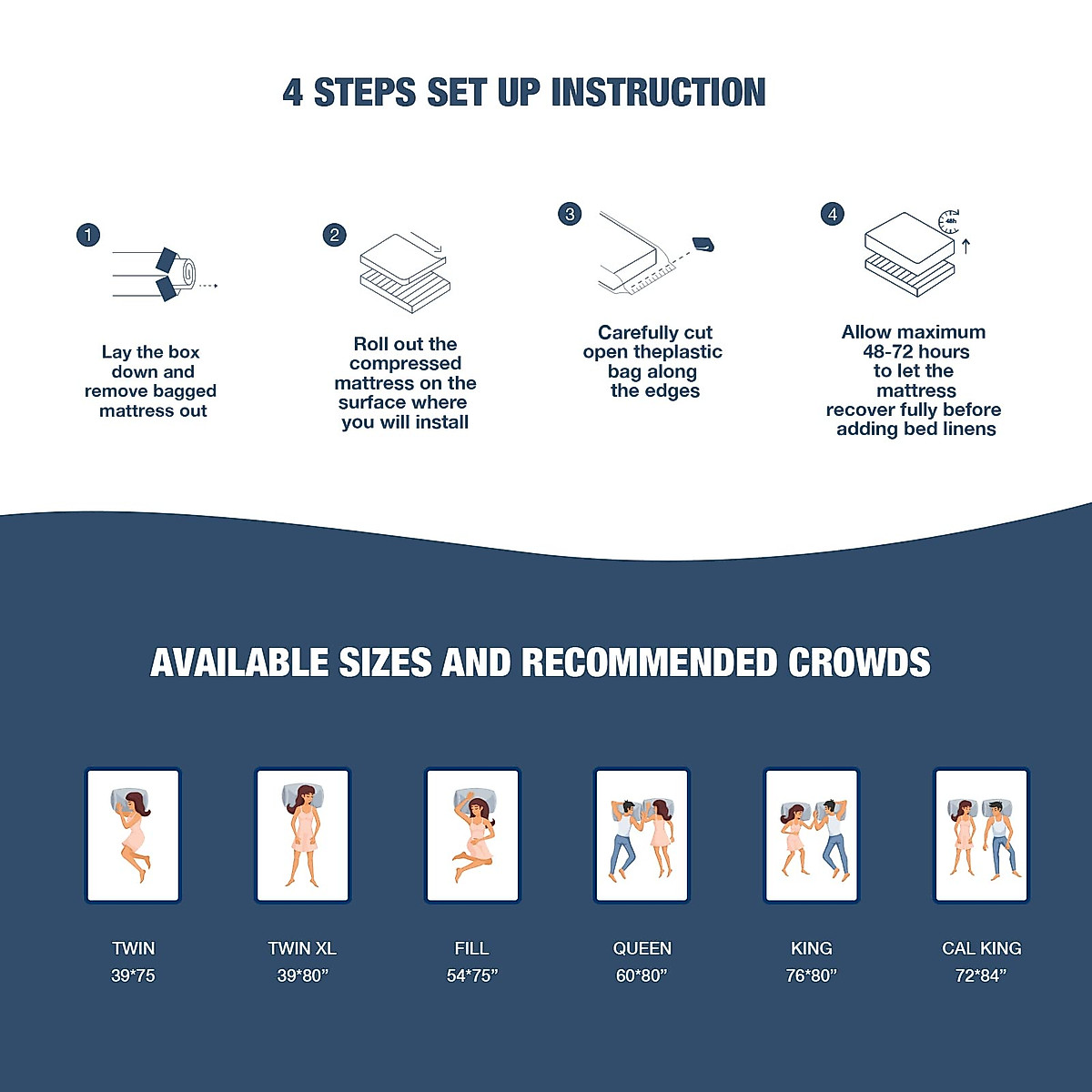 4 STEPS SET UP INSTRUCTION

1

Lay the box down and remove bagged mattress out

2

Roll out the compressed mattress on the surface where you will install

3

Carefully cut open theplastic bag along the edges

4

48h

Allow maximum 48-72 hours to let the mattress recover fully before adding bed linens

AVAILABLE SIZES AND RECOMMENDED CROWDS

TWIN
39*75

TWIN XL
39*80”

FILL
54*75”

QUEEN
60*80”

KING
76*80”

CAL KING
72*84”