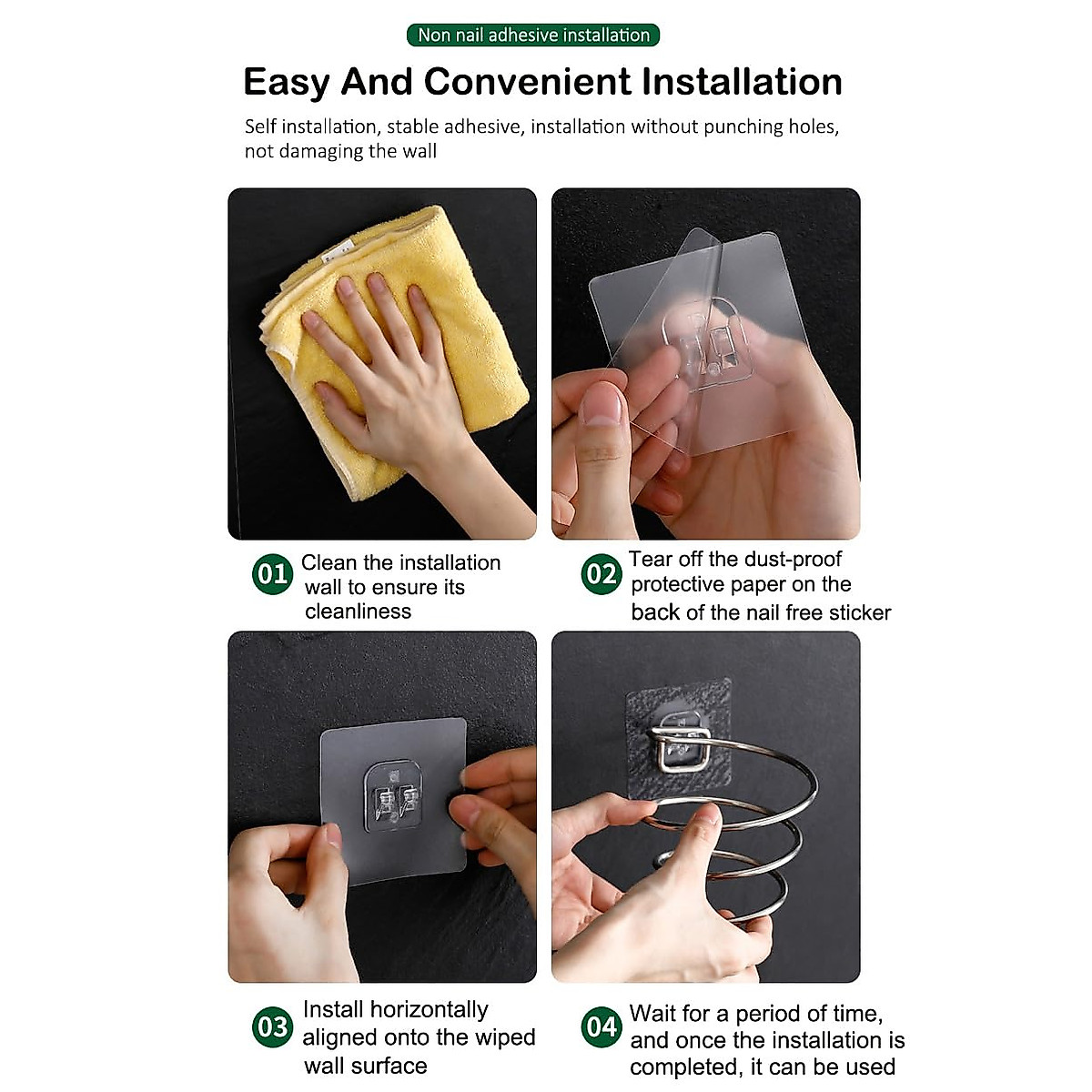 Non nail adhesive installation

Easy And Convenient Installation

Self installation, stable adhesive, installation without punching holes, not damaging the wall

01 Clean the installation wall to ensure its cleanliness

02 Tear off the dust-proof protective paper on the back of the nail free sticker

03 Install horizontally aligned onto the wiped wall surface

04 Wait for a period of time, and once the installation is completed, it can be used