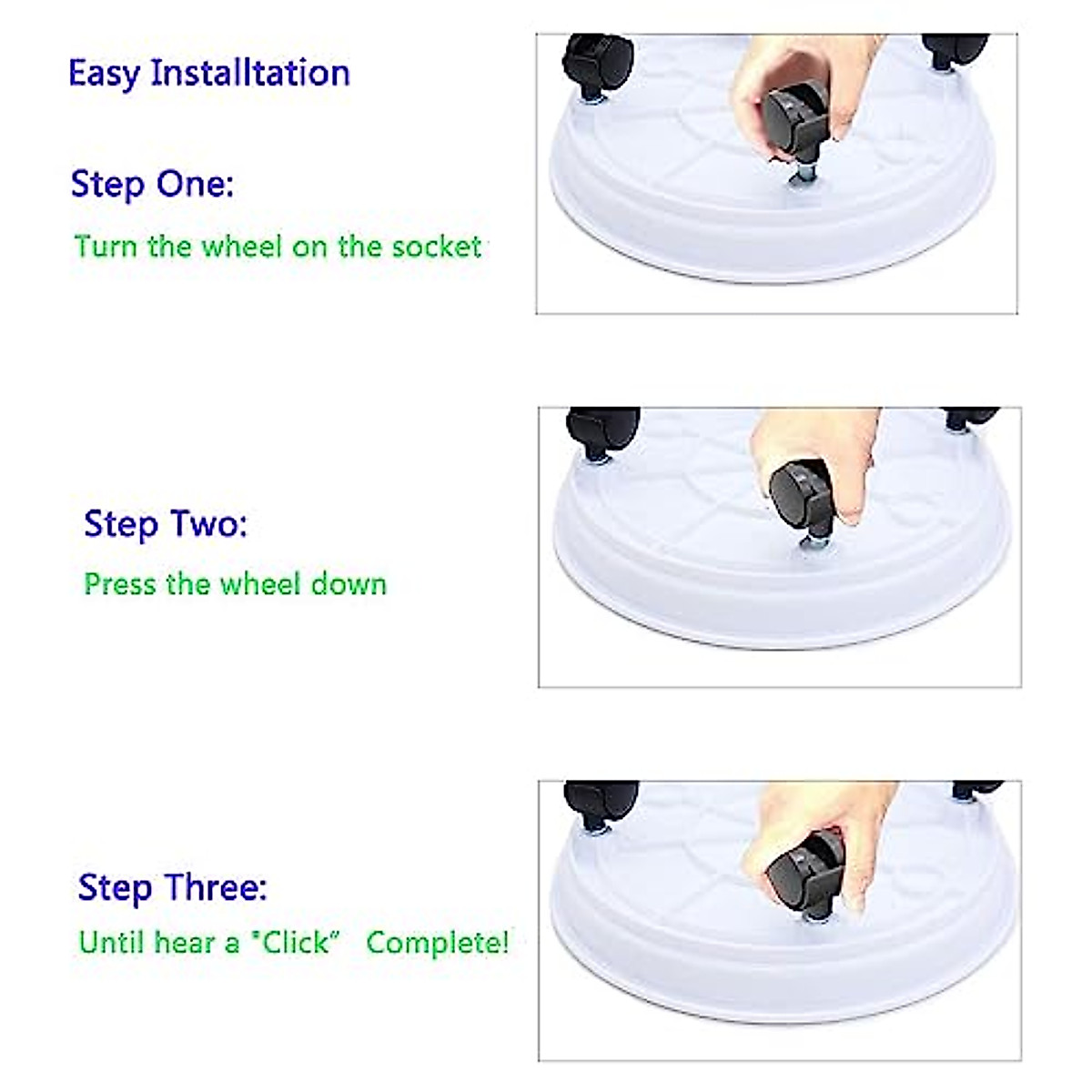 Easy Installtation

Step One:

Turn the wheel on the socket

Step Two:

Press the wheel down

Step Three:

Until hear a "Click" Complete!