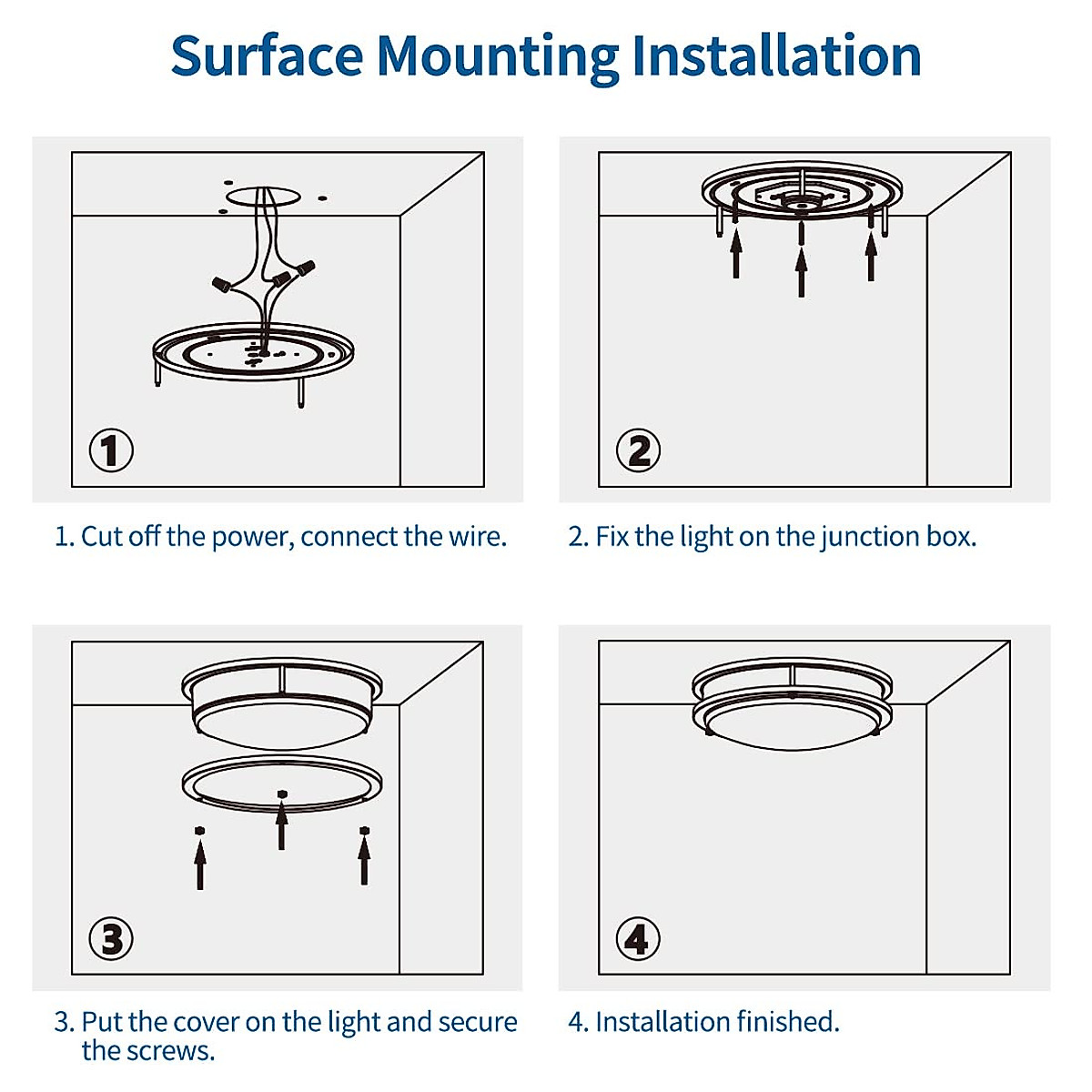 Surface Mounting Installation

①

1. Cut off the power, connect the wire.

②

2. Fix the light on the junction box.

③

3. Put the cover on the light and secure the screws.

④

4. Installation finished.