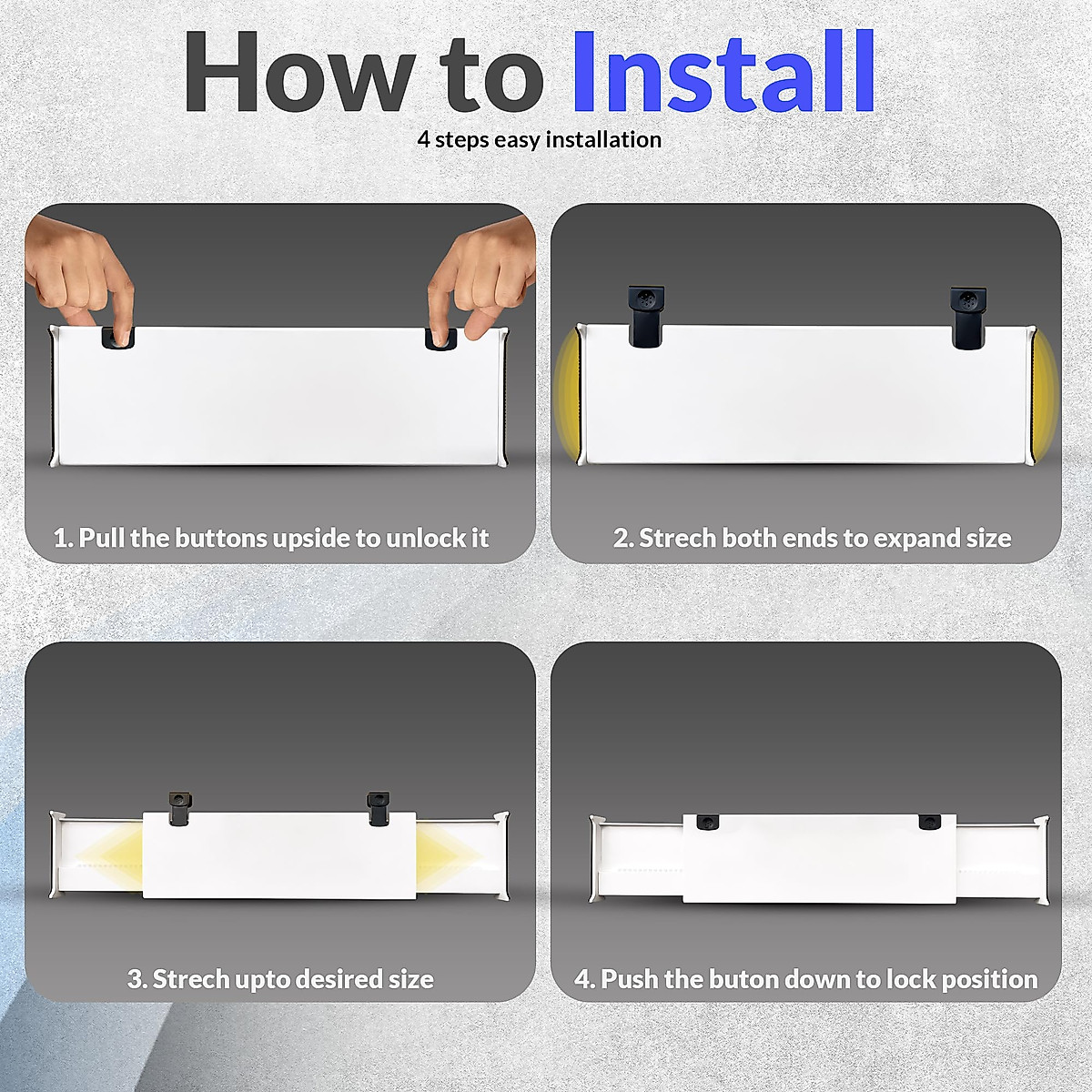 How to Install

4 steps easy installation

1. Pull the buttons upside to unlock it

2. Strech both ends to expand size

3. Strech upto desired size

4. Push the buton down to lock position