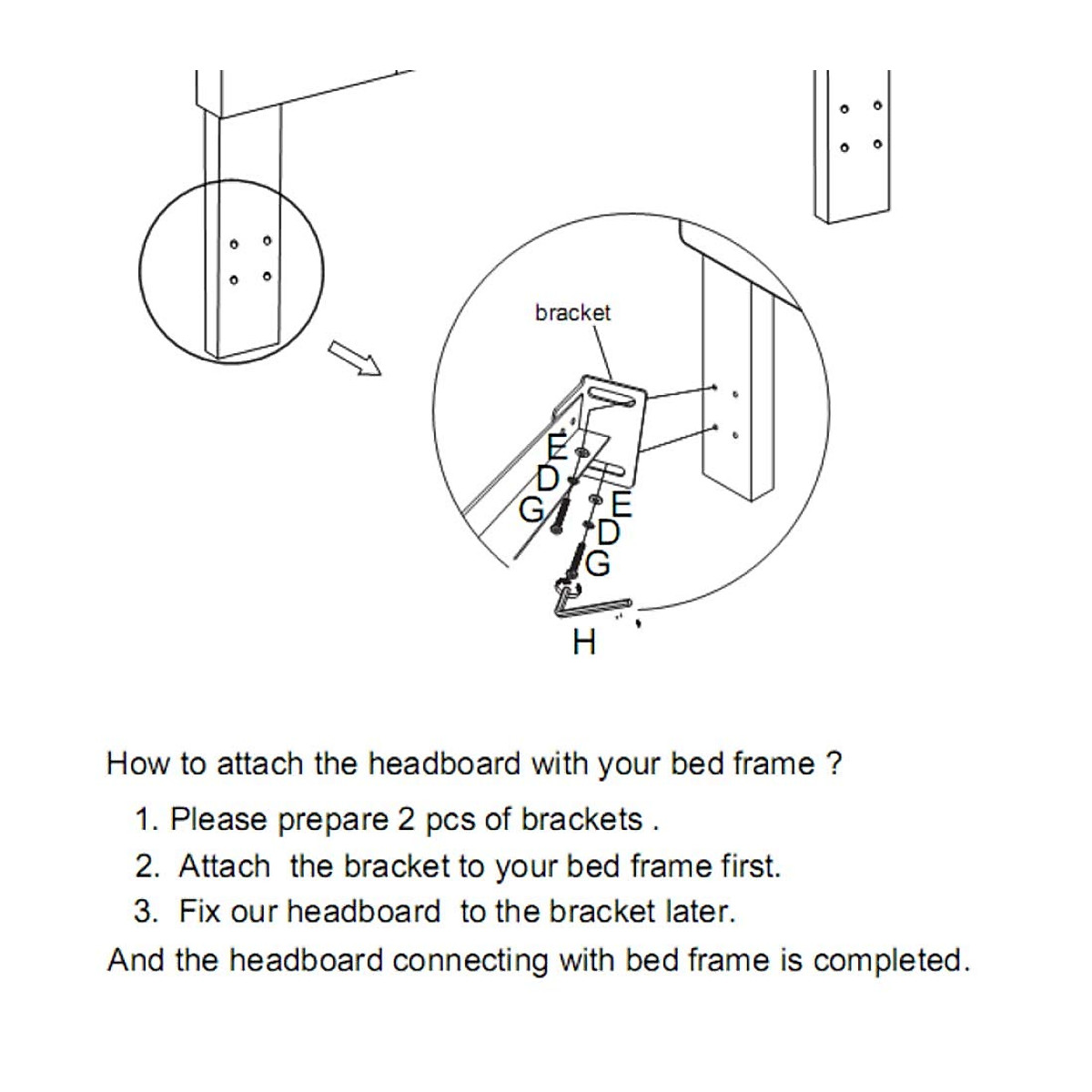 bracket

E
D
G

E
D
G

H

How to attach the headboard with your bed frame ?

1. Please prepare 2 pcs of brackets .
2. Attach the bracket to your bed frame first.
3. Fix our headboard to the bracket later.

And the headboard connecting with bed frame is completed.