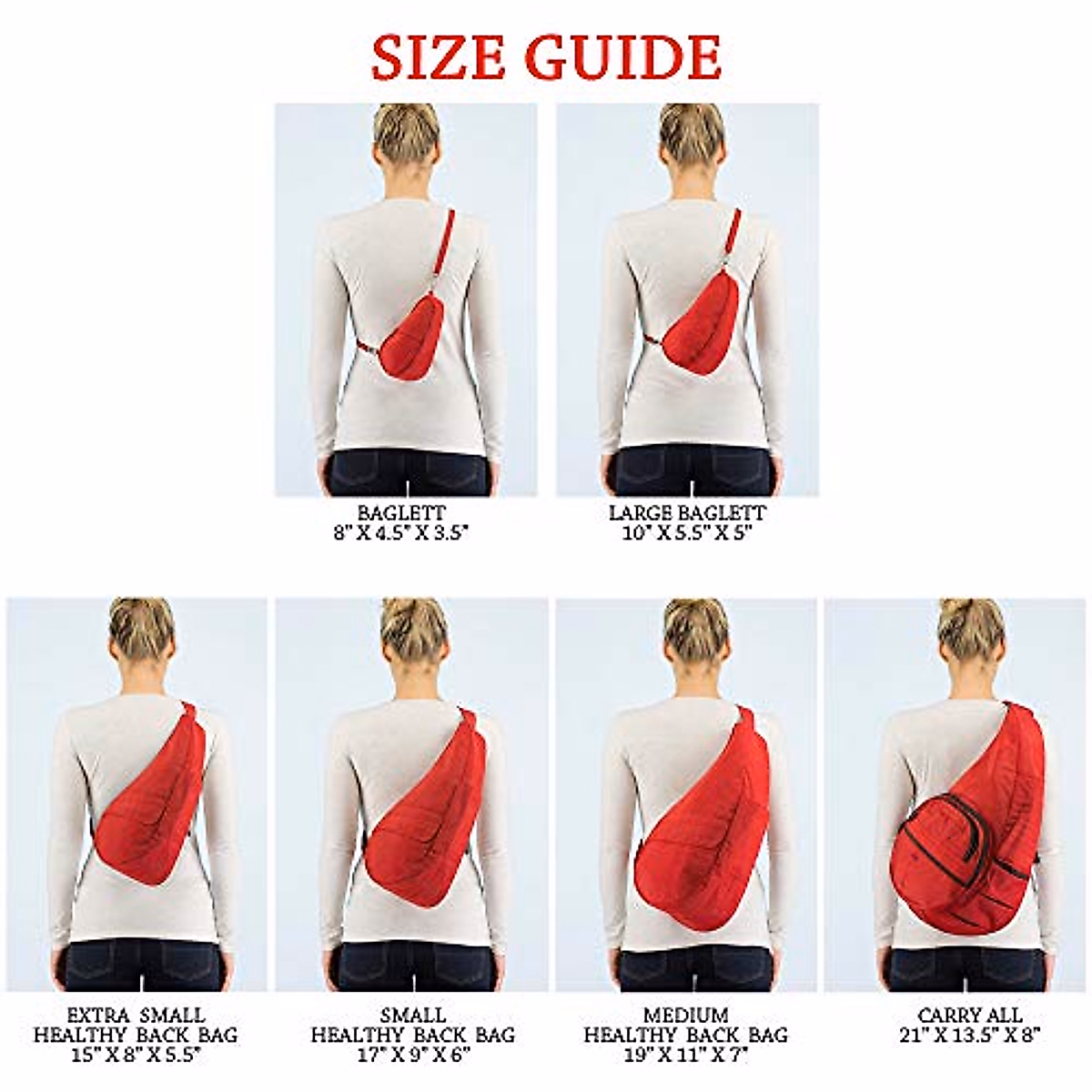 SIZE GUIDE

BAGLETT
8" X 4.5" X 3.5"

LARGE BAGLETT
10" X 5.5" X 5"

EXTRA SMALL
HEALTHY BACK BAG
15" X 8" X 5.5"

SMALL
HEALTHY BACK BAG
17" X 9" X 6"

MEDIUM
HEALTHY BACK BAG
19" X 11" X 7"

CARRY ALL
21" X 13.5" X 8"