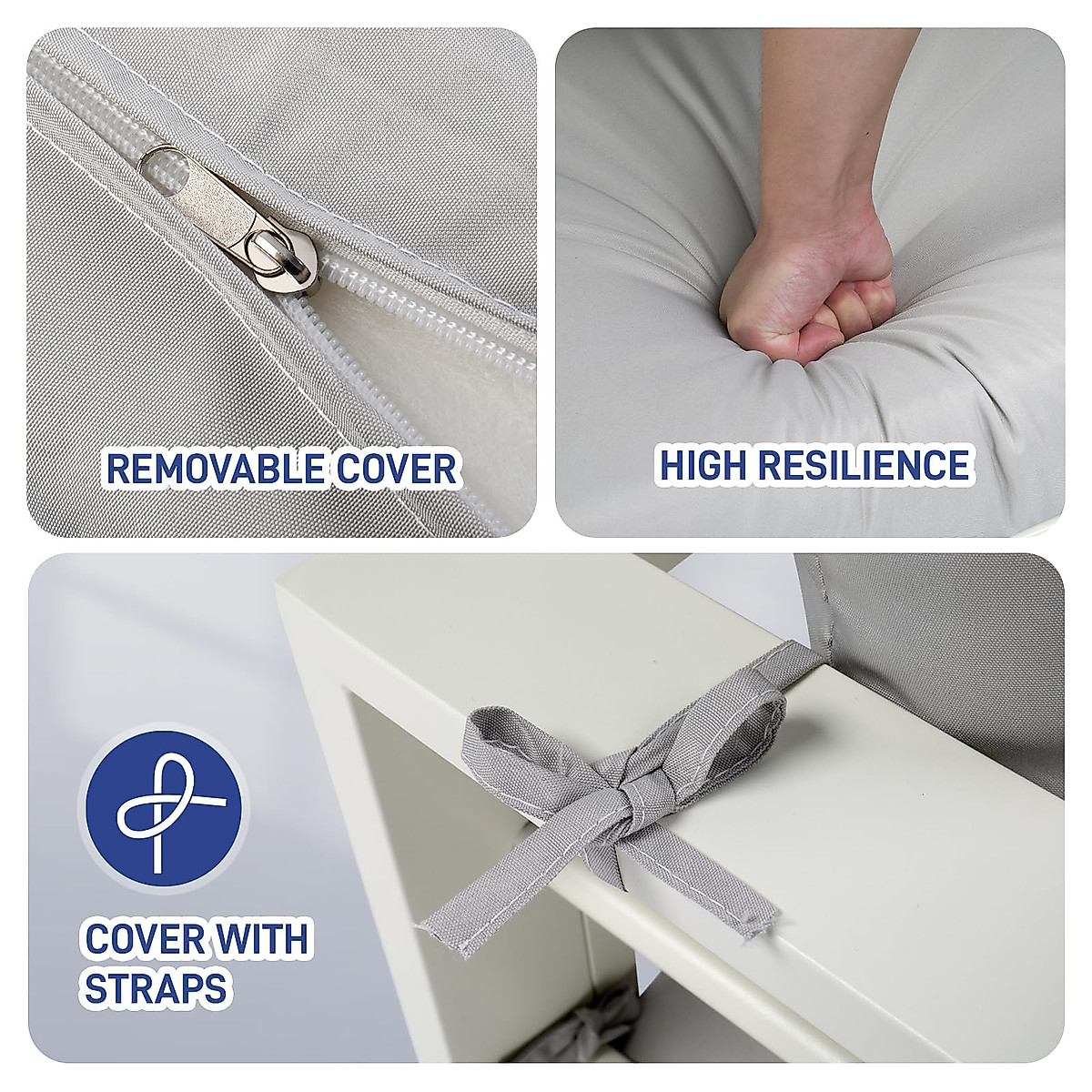 REMOVABLE COVER

HIGH RESILIENCE

COVER WITH STRAPS