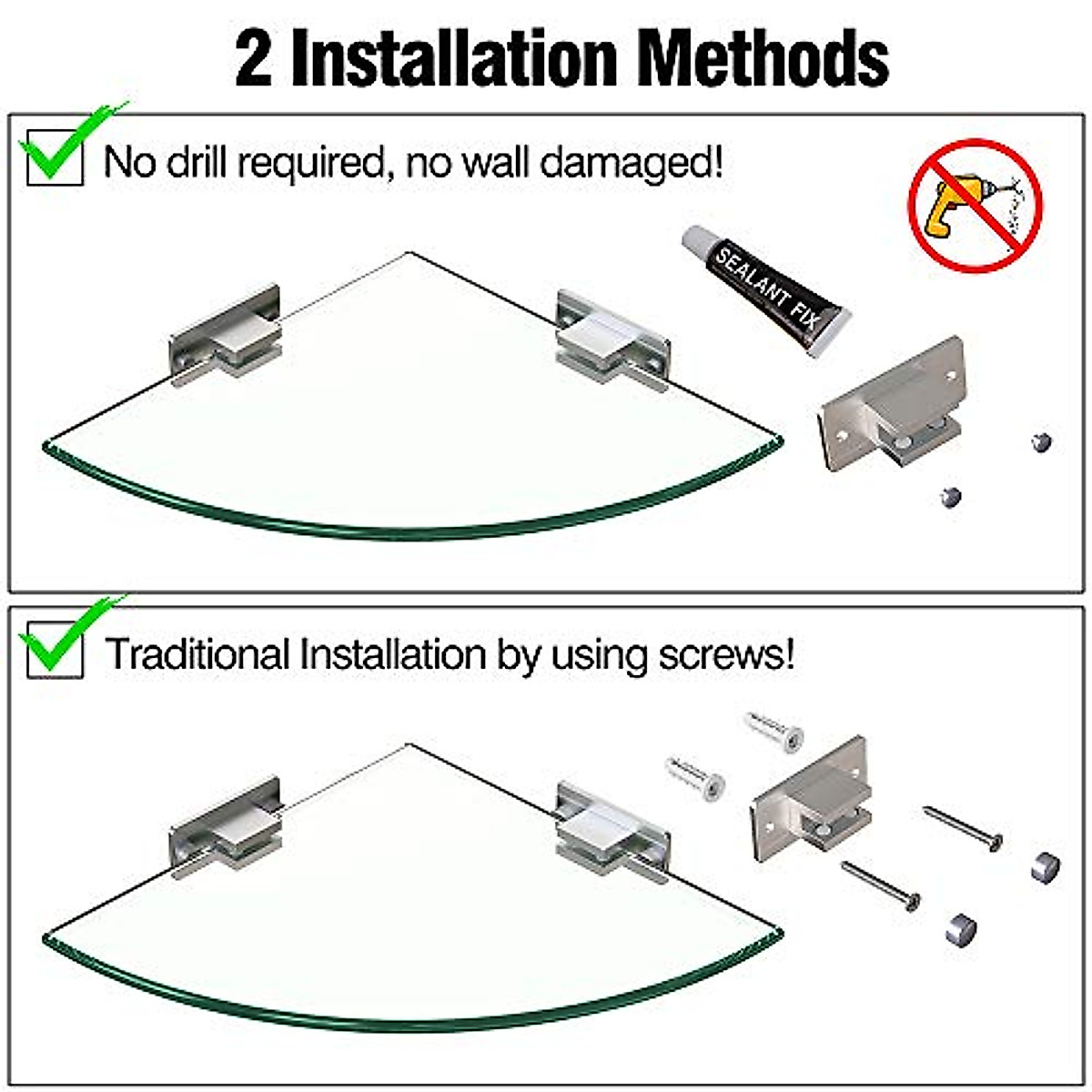 2 Installation Methods

No drill required, no wall damaged!

SEALANT FIX

Traditional Installation by using screws!