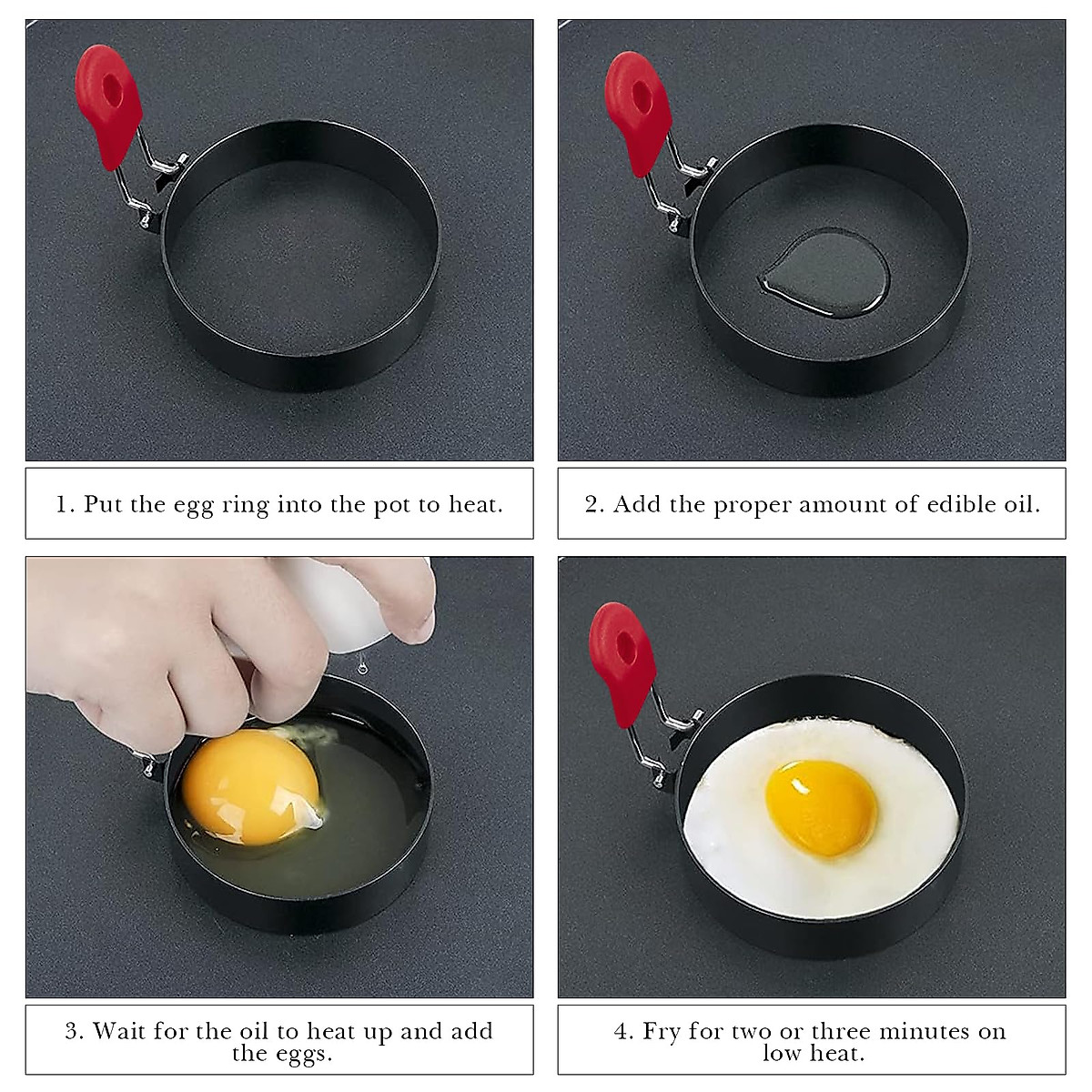 1. Put the egg ring into the pot to heat.

2. Add the proper amount of edible oil.

3. Wait for the oil to heat up and add the eggs.

4. Fry for two or three minutes on low heat.