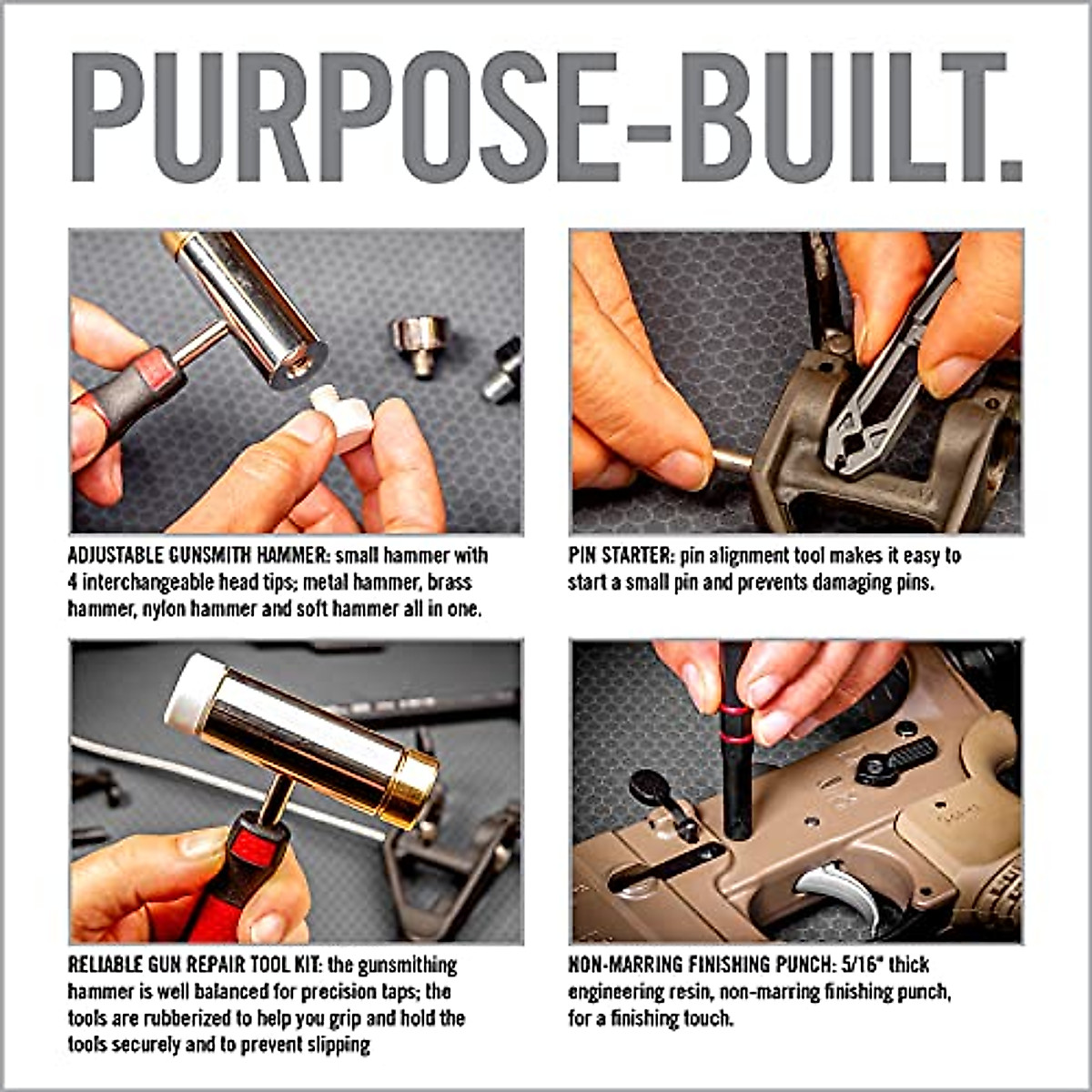 PURPOSE-BUILT.

ADJUSTABLE GUNSMITH HAMMER: small hammer with 4 interchangeable head tips; metal hammer, brass hammer, nylon hammer and soft hammer all in one.

PIN STARTER: pin alignment tool makes it easy to start a small pin and prevents damaging pins.

RELIABLE GUN REPAIR TOOL KIT: the gunsmithing hammer is well balanced for precision taps; the tools are rubberized to help you grip and hold the tools securely and to prevent slipping

NON-MARRING FINISHING PUNCH: 5/16" thick engineering resin, non-marring finishing punch, for a finishing touch.