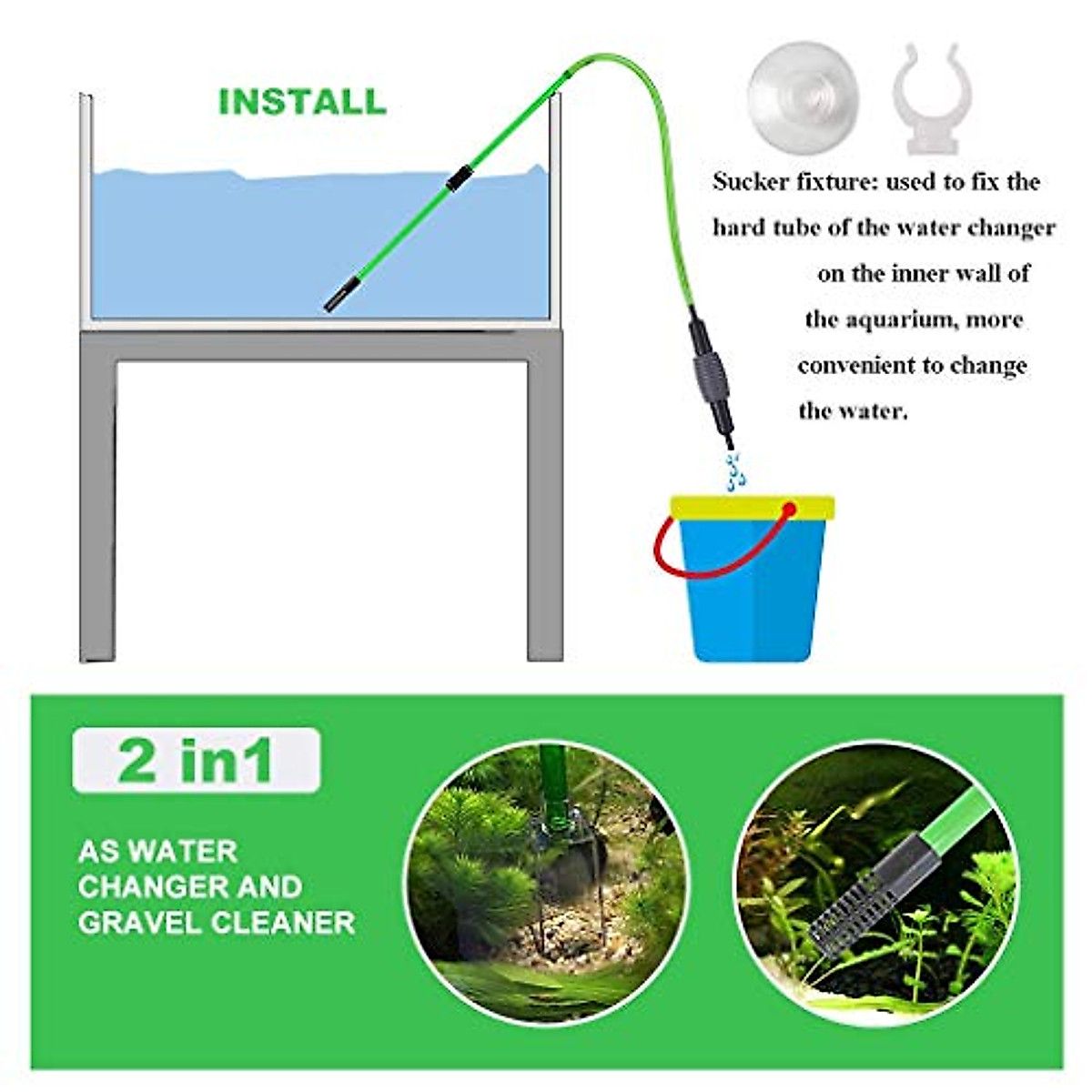 INSTALL

Sucker fixture: used to fix the hard tube of the water changer on the inner wall of the aquarium, more convenient to change the water.

2 in1

AS WATER CHANGER AND GRAVEL CLEANER