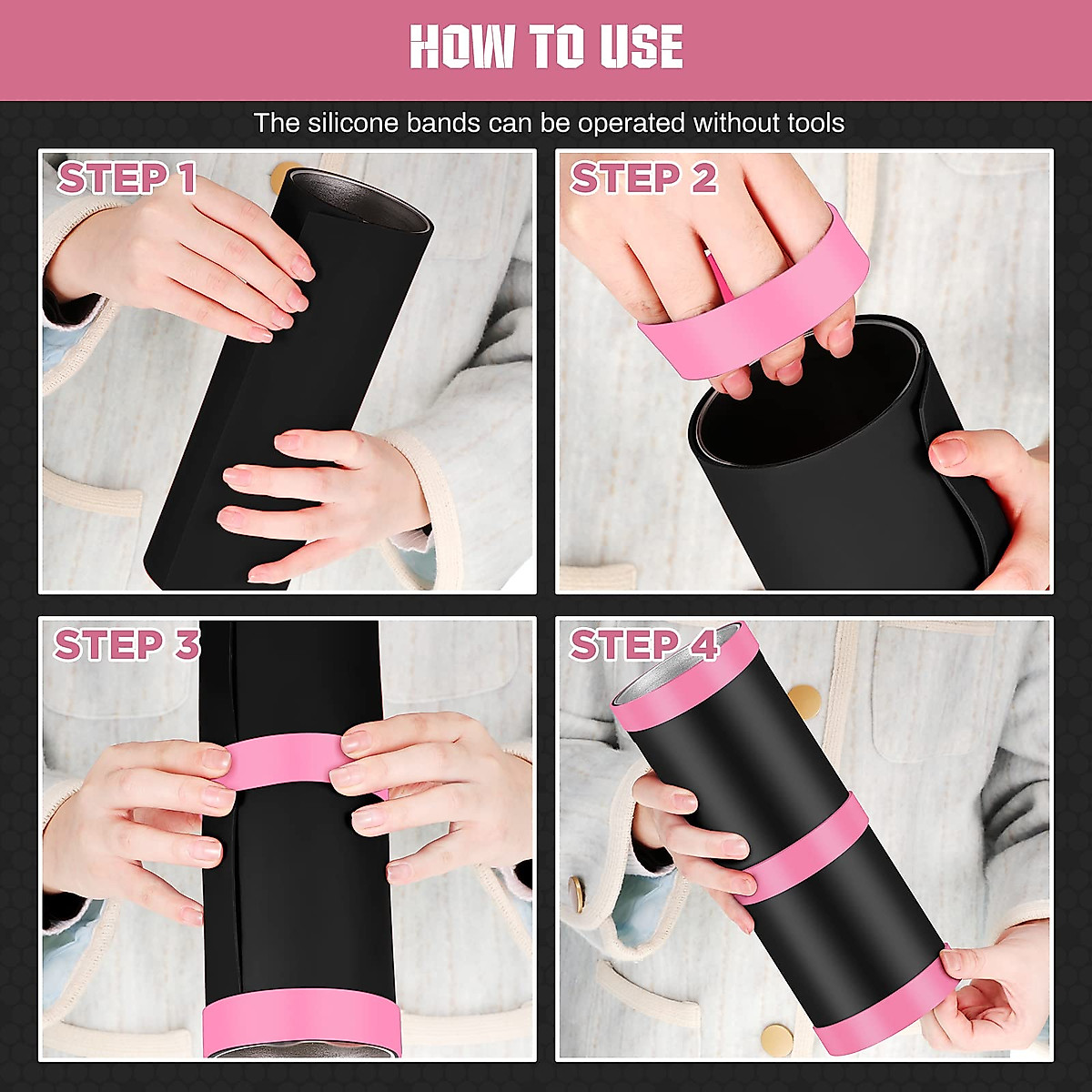 HOW TO USE

The silicone bands can be operated without tools

STEP 1

STEP 2

STEP 3

STEP 4