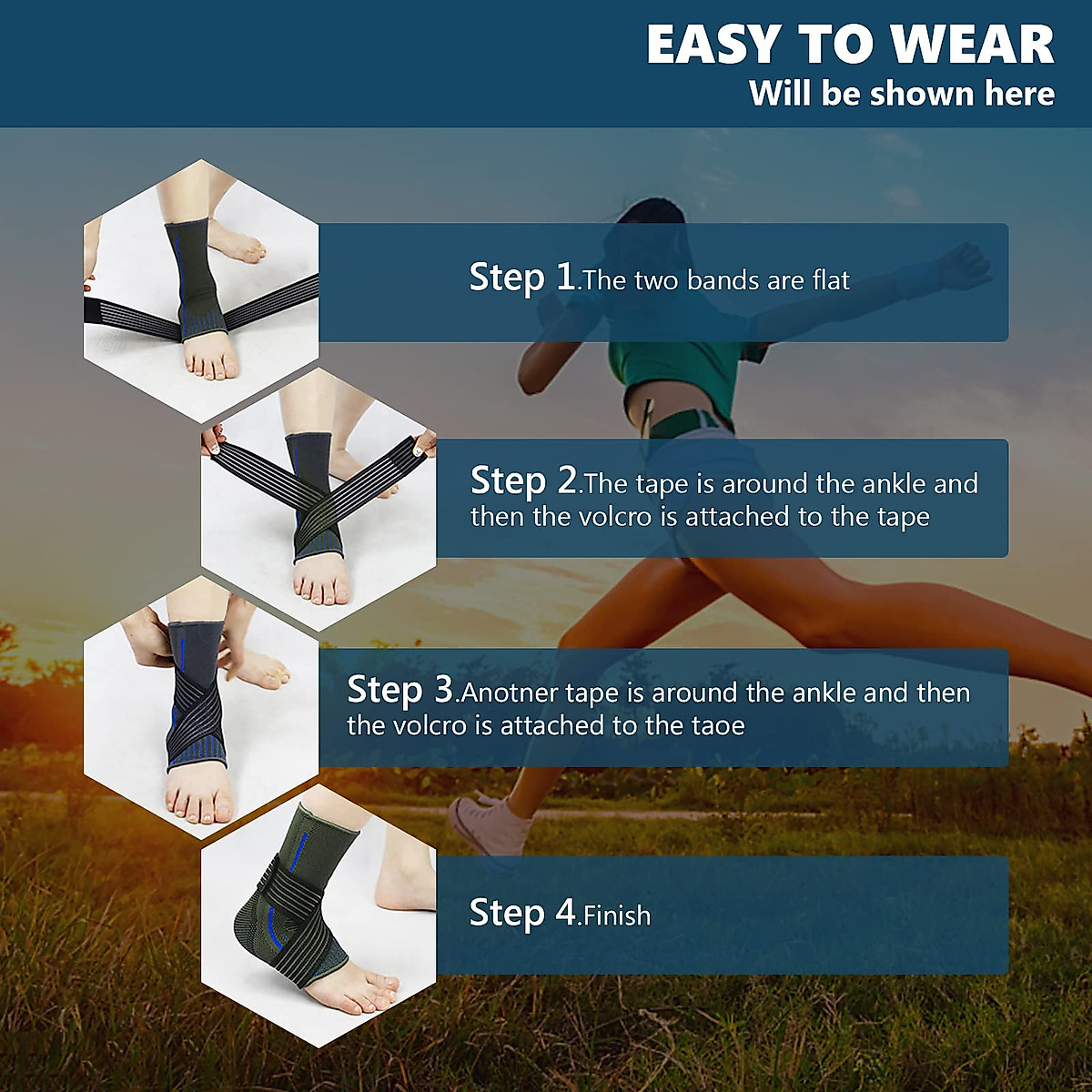 EASY TO WEAR
Will be shown here

Step 1.The two bands are flat

Step 2.The tape is around the ankle and then the volcro is attached to the tape

Step 3.Anotner tape is around the ankle and then the volcro is attached to the taoe

Step 4.Finish