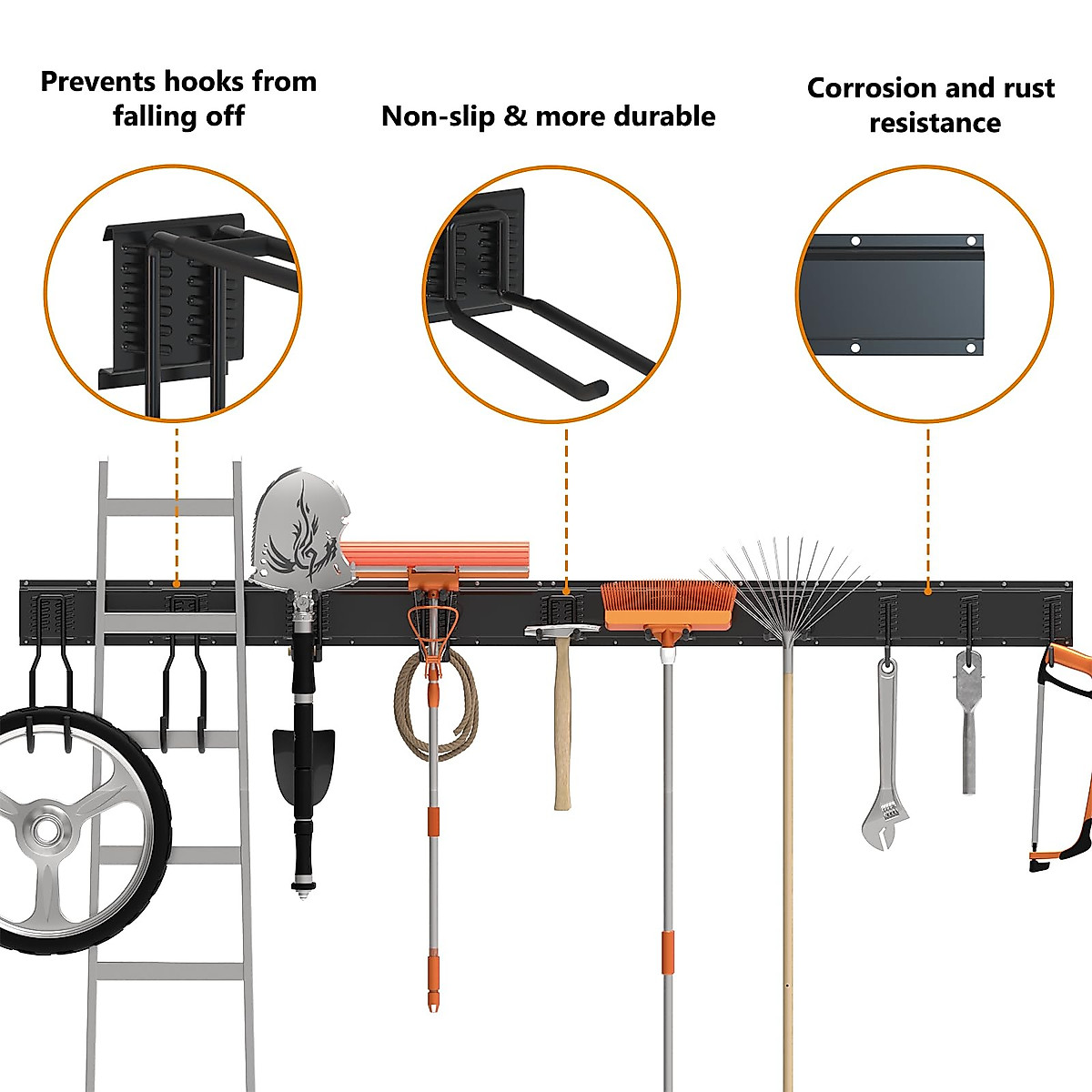 Prevents hooks from falling off

Non-slip & more durable

Corrosion and rust resistance