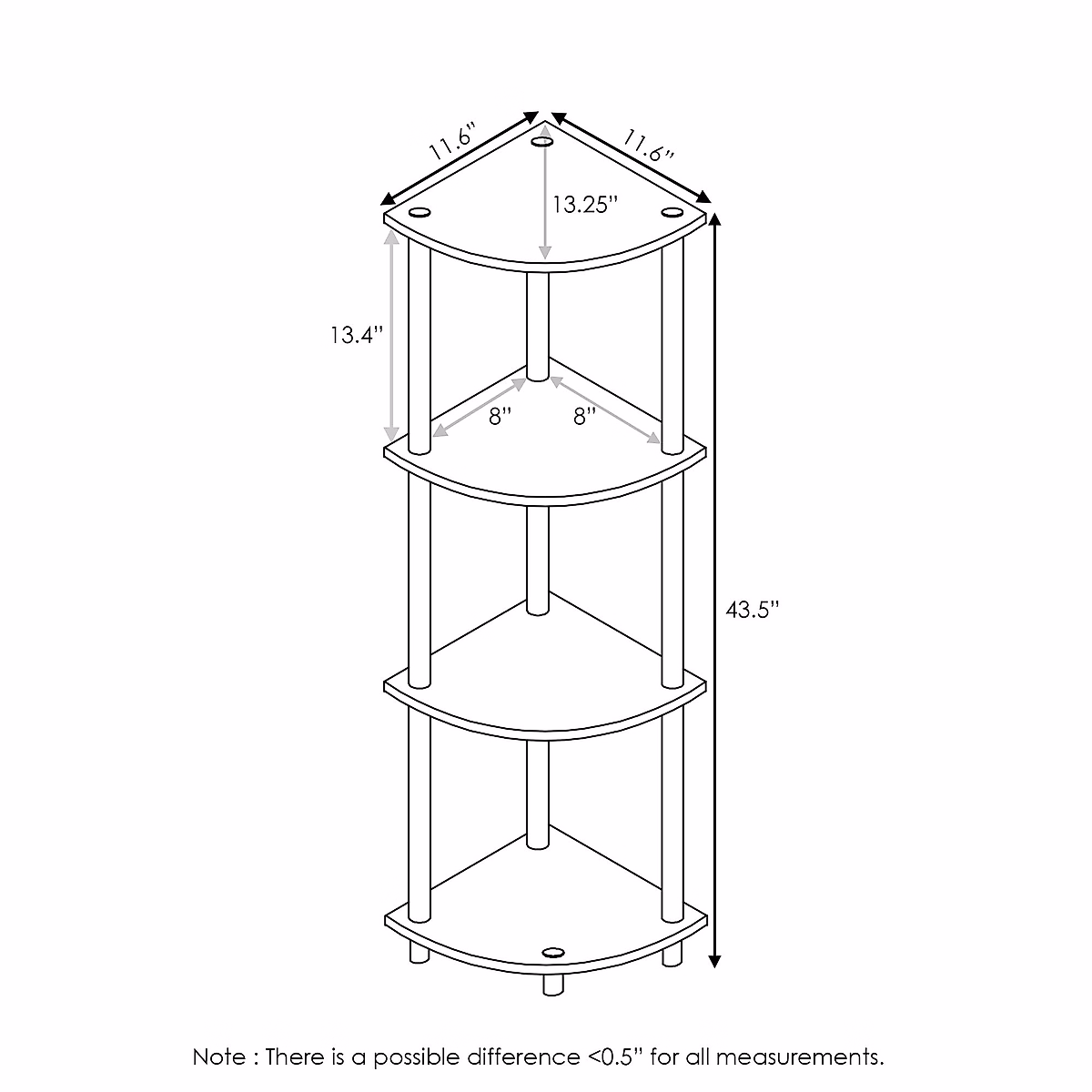 11.6"
11.6"
13.25"
13.4"
8"
8"
43.5"

Note : There is a possible difference <0.5" for all measurements.