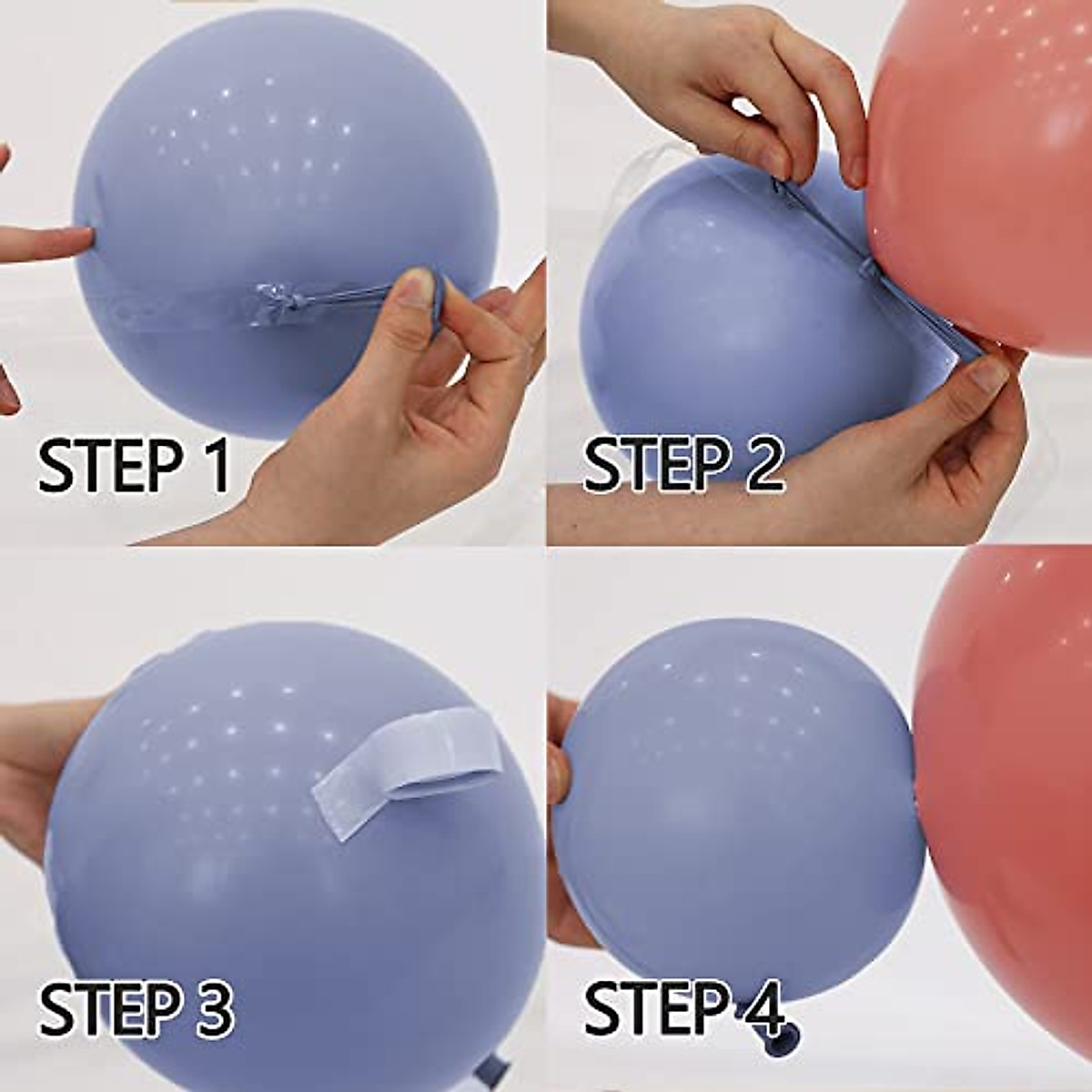 STEP 1

STEP 2

STEP 3

STEP 4