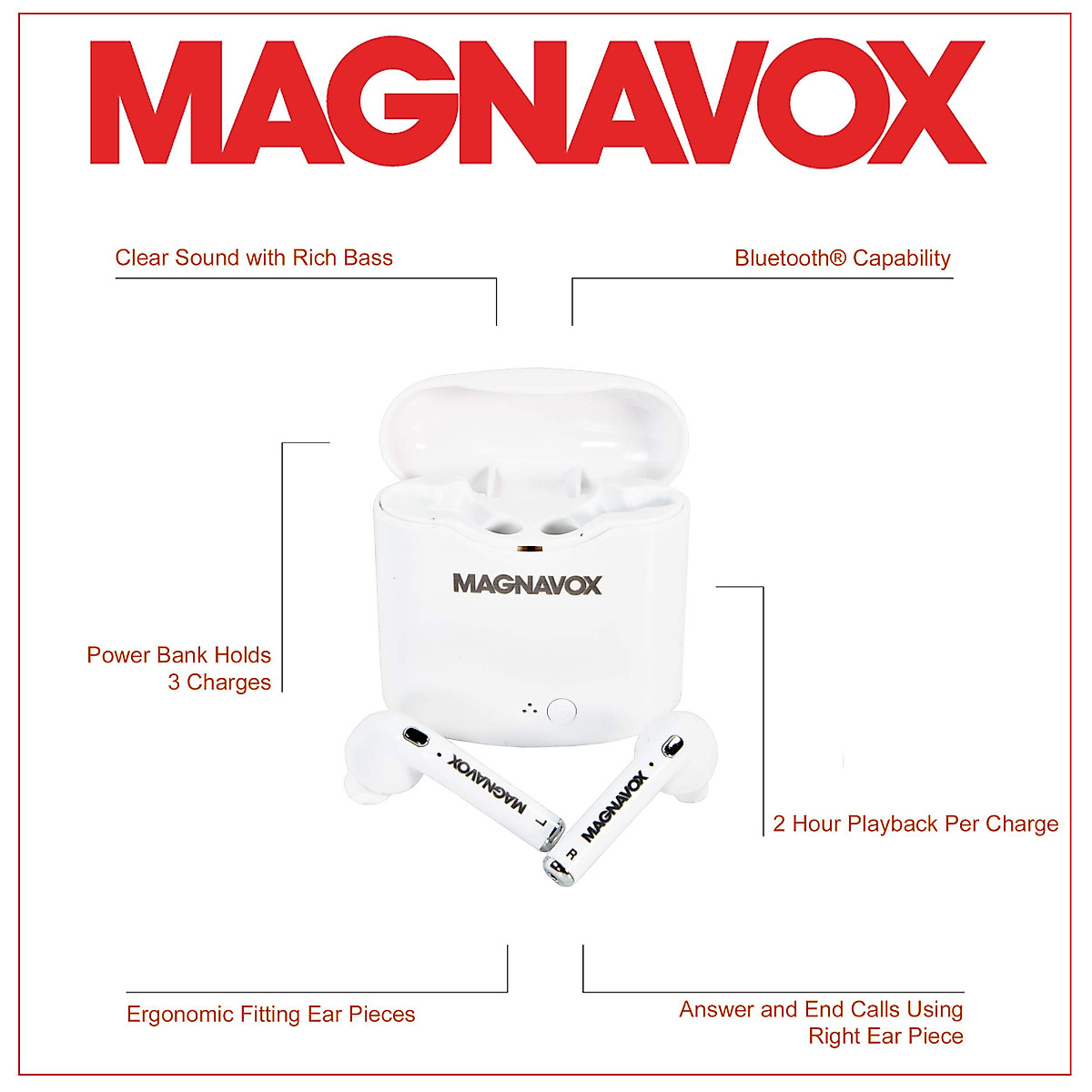 MAGNAVOX

Clear Sound with Rich Bass

Bluetooth® Capability

MAGNAVOX

Power Bank Holds
3 Charges

MAGNAVOX
L

MAGNAVOX
R

2 Hour Playback Per Charge

Ergonomic Fitting Ear Pieces

Answer and End Calls Using
Right Ear Piece