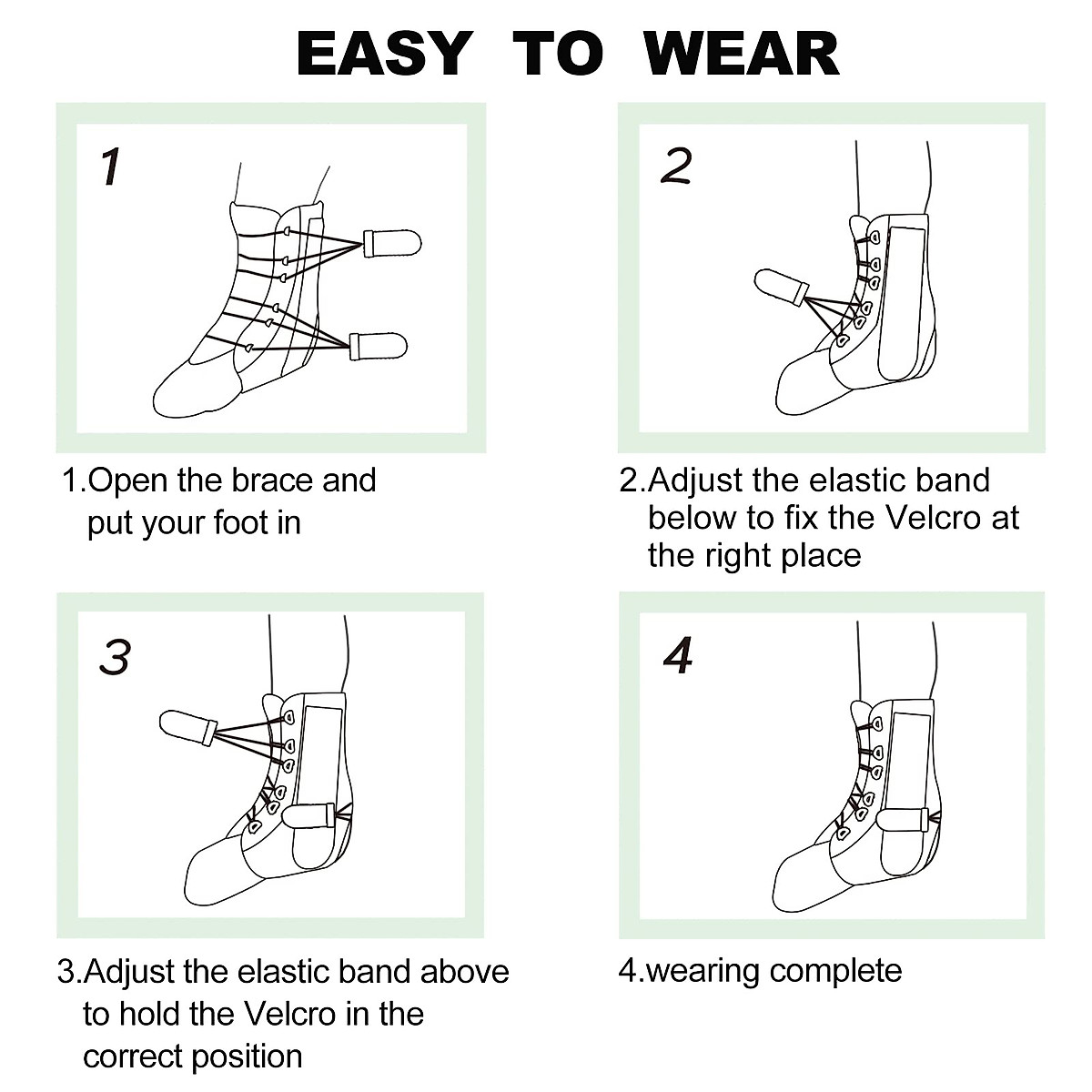 EASY TO WEAR

1

1.Open the brace and put your foot in

2

2.Adjust the elastic band below to fix the Velcro at the right place

3

3.Adjust the elastic band above to hold the Velcro in the correct position

4

4.wearing complete