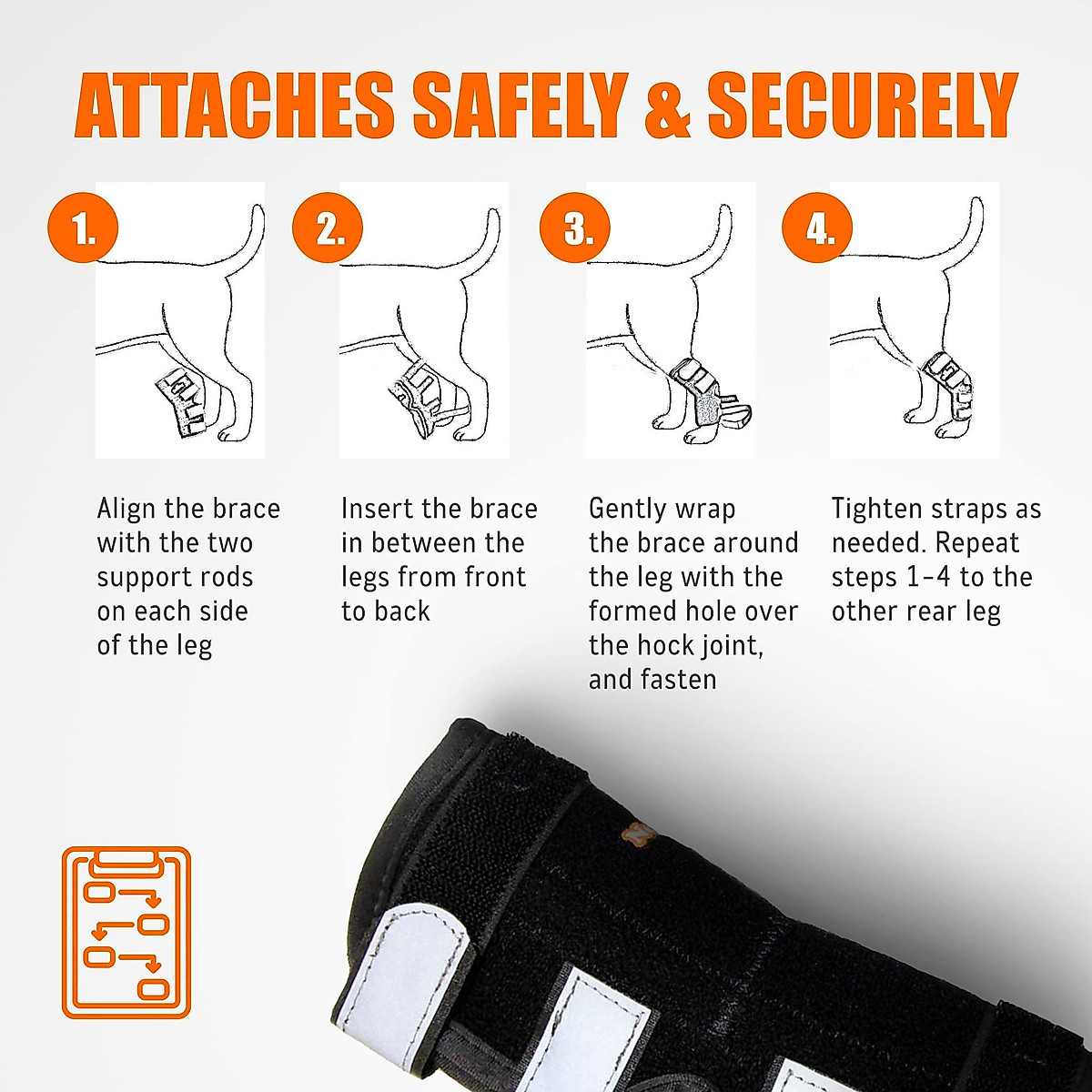 ATTACHES SAFELY & SECURELY

1.

Align the brace with the two support rods on each side of the leg

2.

Insert the brace in between the legs from front to back

3.

Gently wrap the brace around the leg with the formed hole over the hock joint, and fasten

4.

Tighten straps as needed. Repeat steps 1-4 to the other rear leg