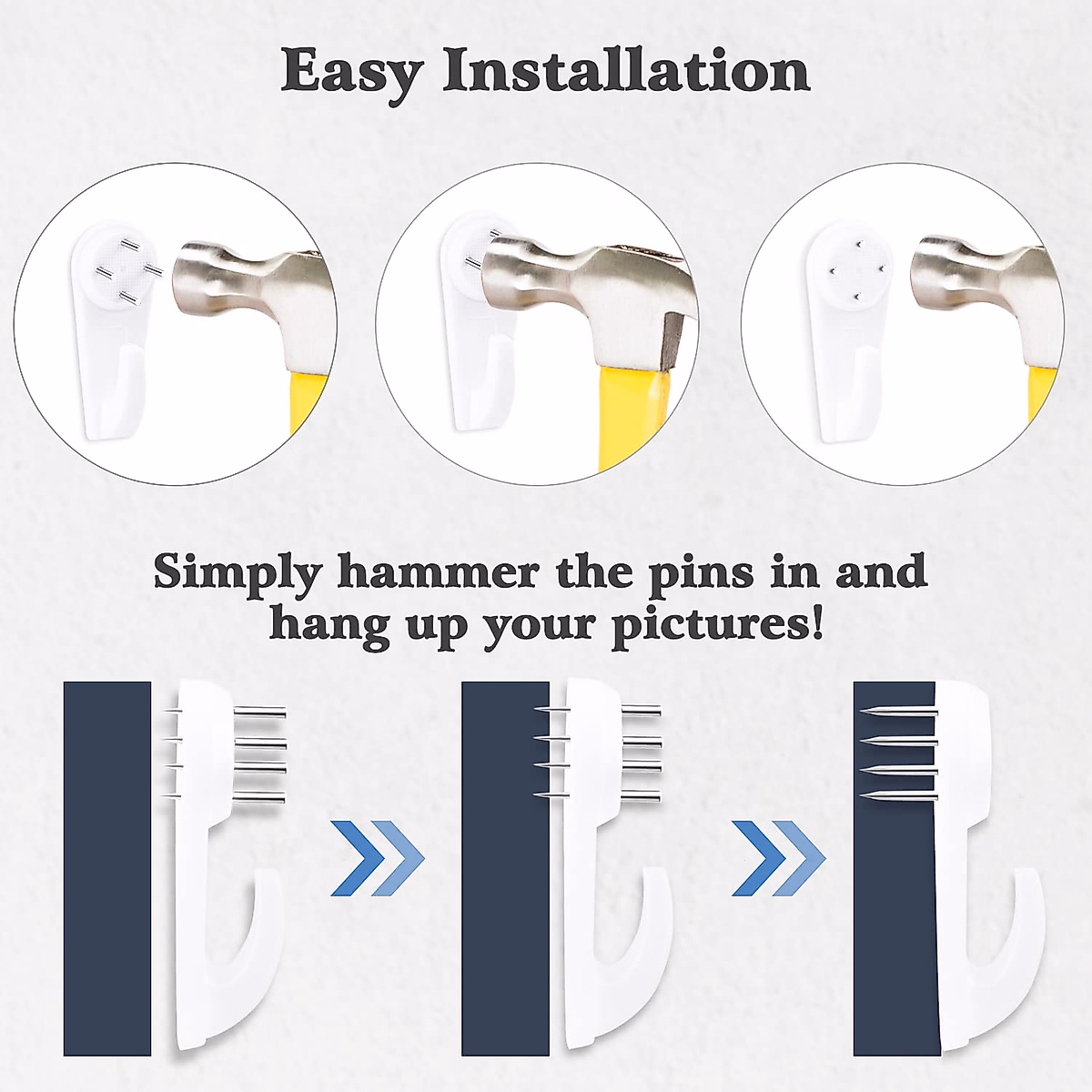 Easy Installation

Simply hammer the pins in and hang up your pictures!