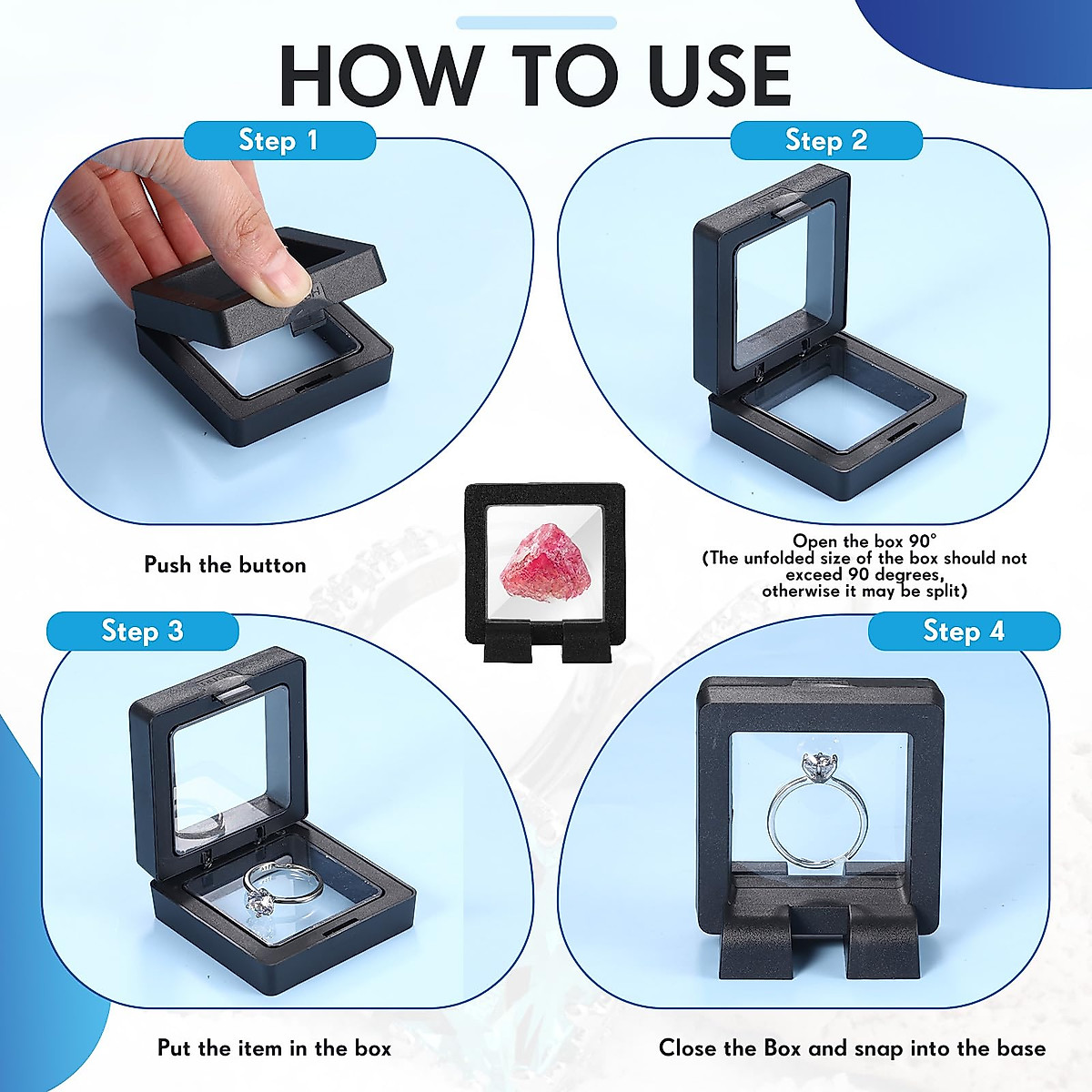 HOW TO USE

Step 1

Push the button

Step 2

Open the box 90°
(The unfolded size of the box should not exceed 90 degrees, otherwise it may be split)

Step 3

Put the item in the box

Step 4

Close the Box and snap into the base