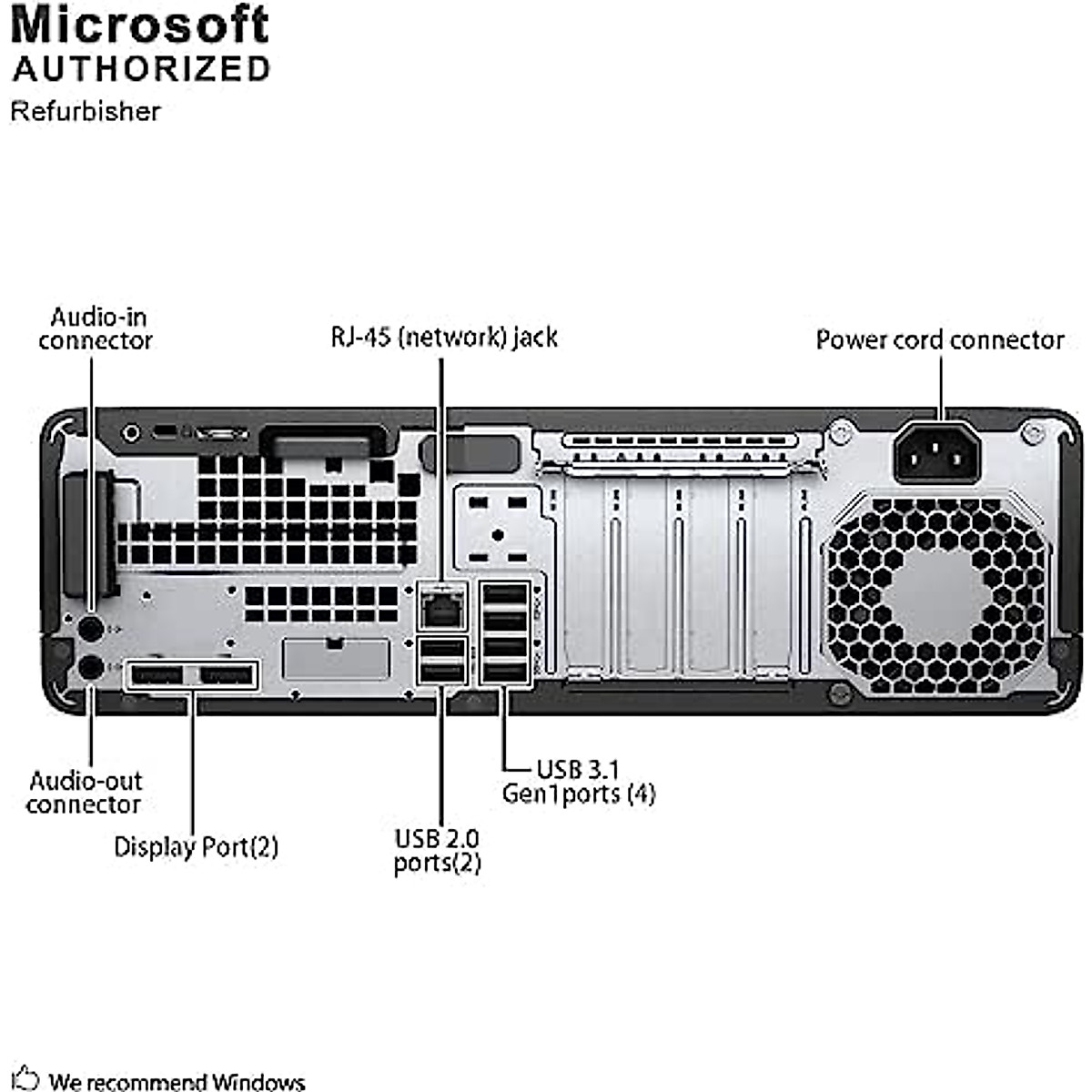 Microsoft
AUTHORIZED
Refurbisher

Audio-in connector

RJ-45 (network) jack

Power cord connector

Audio-out connector

Display Port(2)

USB 2.0 ports(2)

USB 3.1 Gen1ports (4)

We recommend Windows