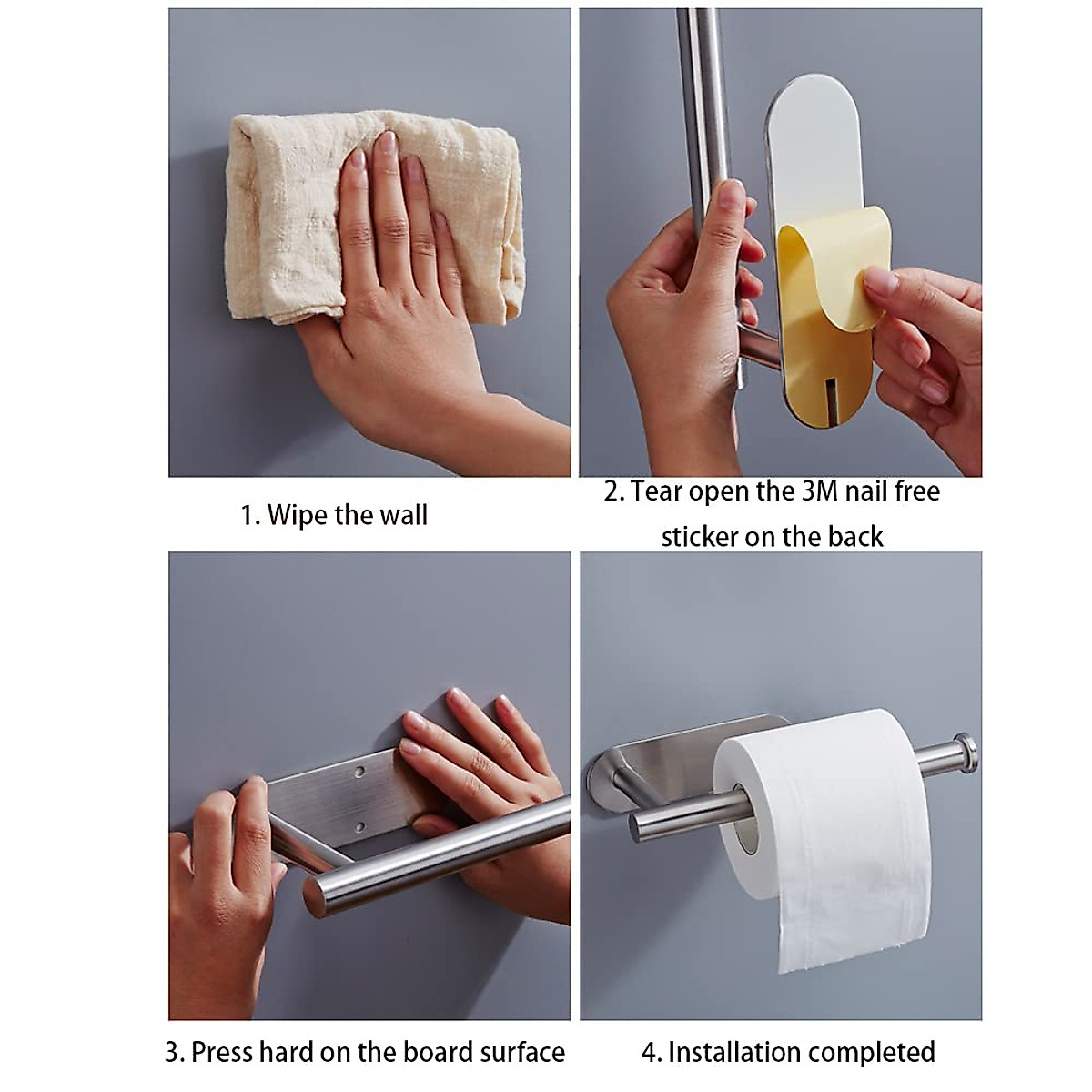 1. Wipe the wall

2. Tear open the 3M nail free sticker on the back

3. Press hard on the board surface

4. Installation completed