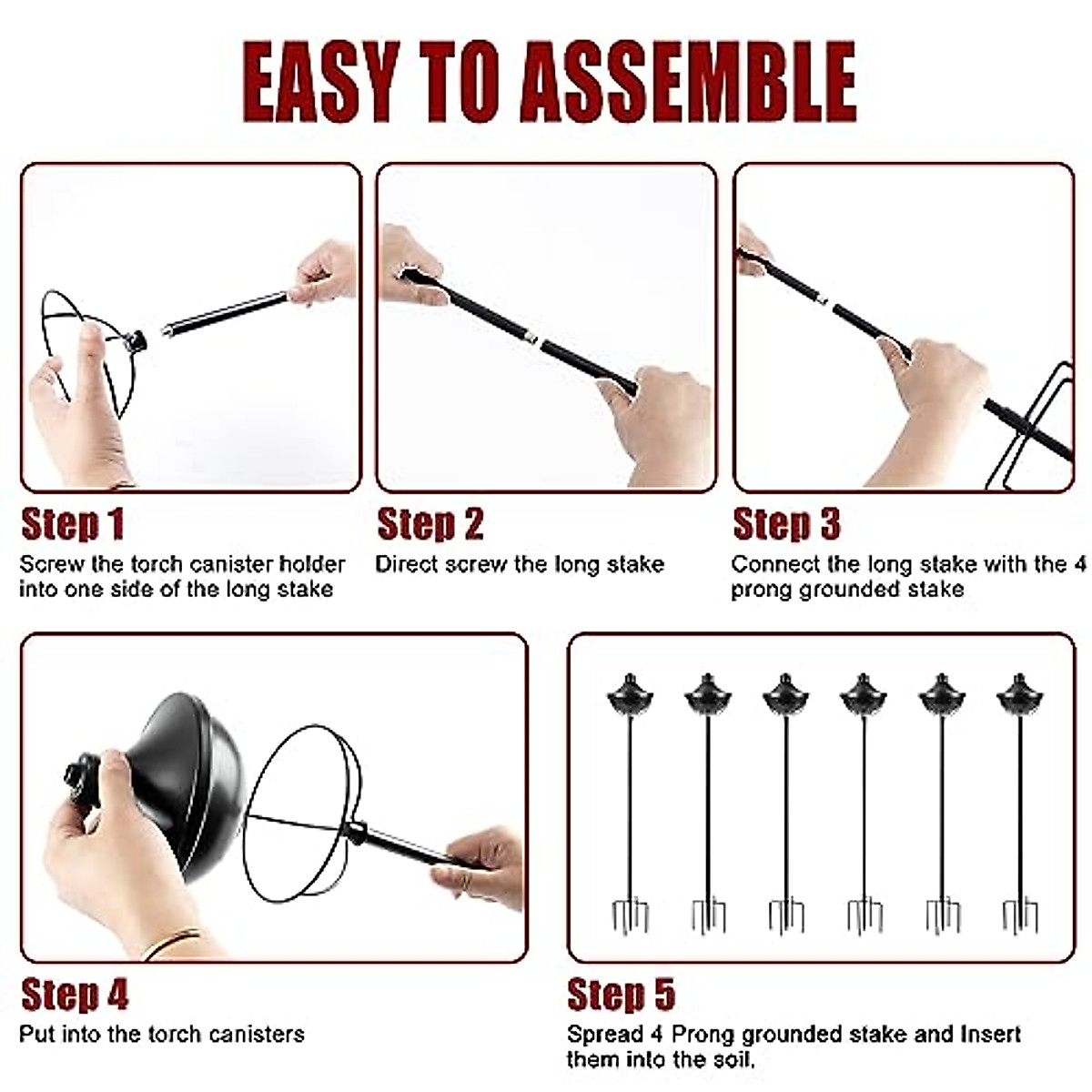 EASY TO ASSEMBLE

Step 1
Screw the torch canister holder into one side of the long stake

Step 2
Direct screw the long stake

Step 3
Connect the long stake with the 4 prong grounded stake

Step 4
Put into the torch canisters

Step 5
Spread 4 Prong grounded stake and Insert them into the soil.