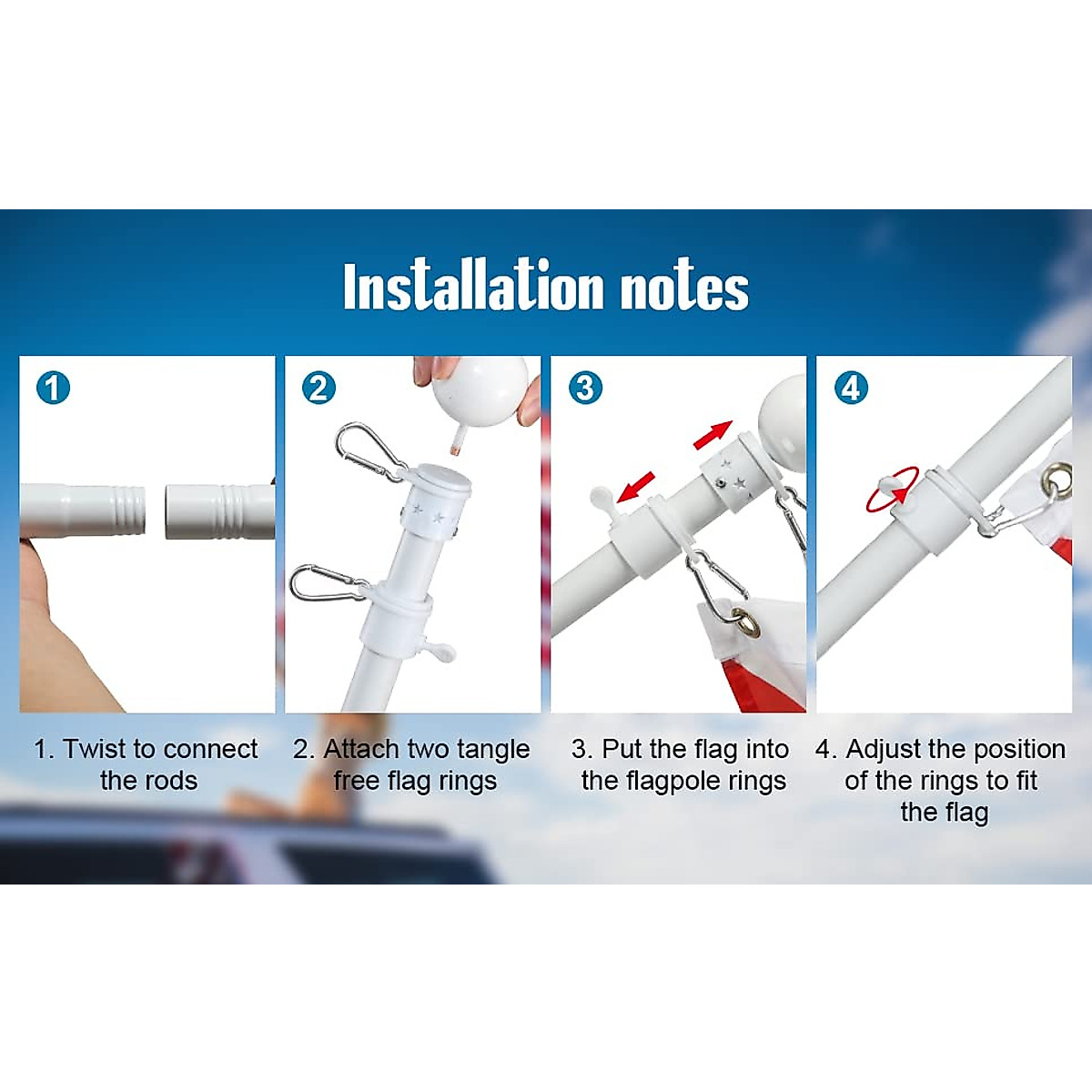 Installation notes

1

2

3

4

1. Twist to connect the rods

2. Attach two tangle free flag rings

3. Put the flag into the flagpole rings

4. Adjust the position of the rings to fit the flag