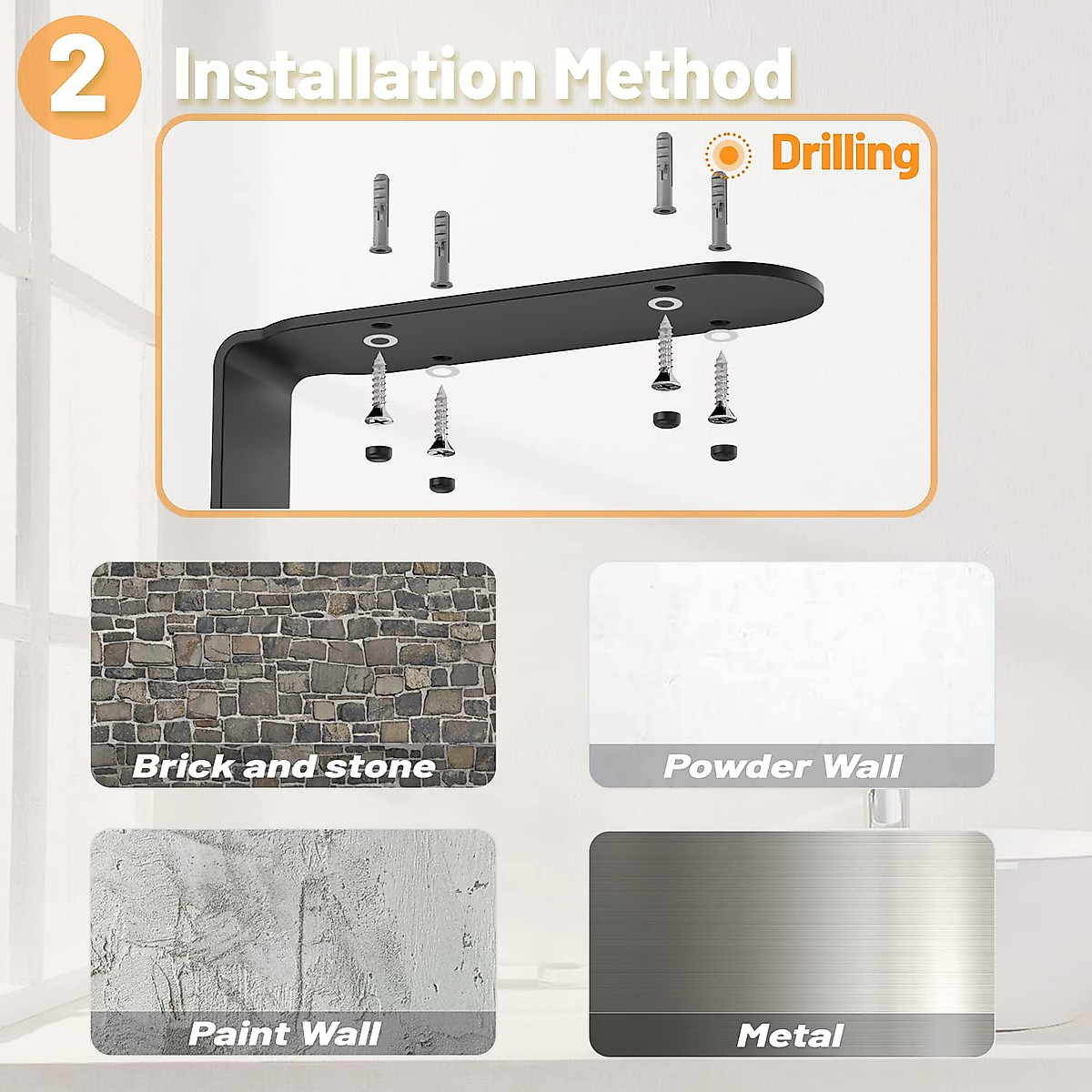 2 Installation Method

Drilling

Brick and stone

Powder Wall

Paint Wall

Metal