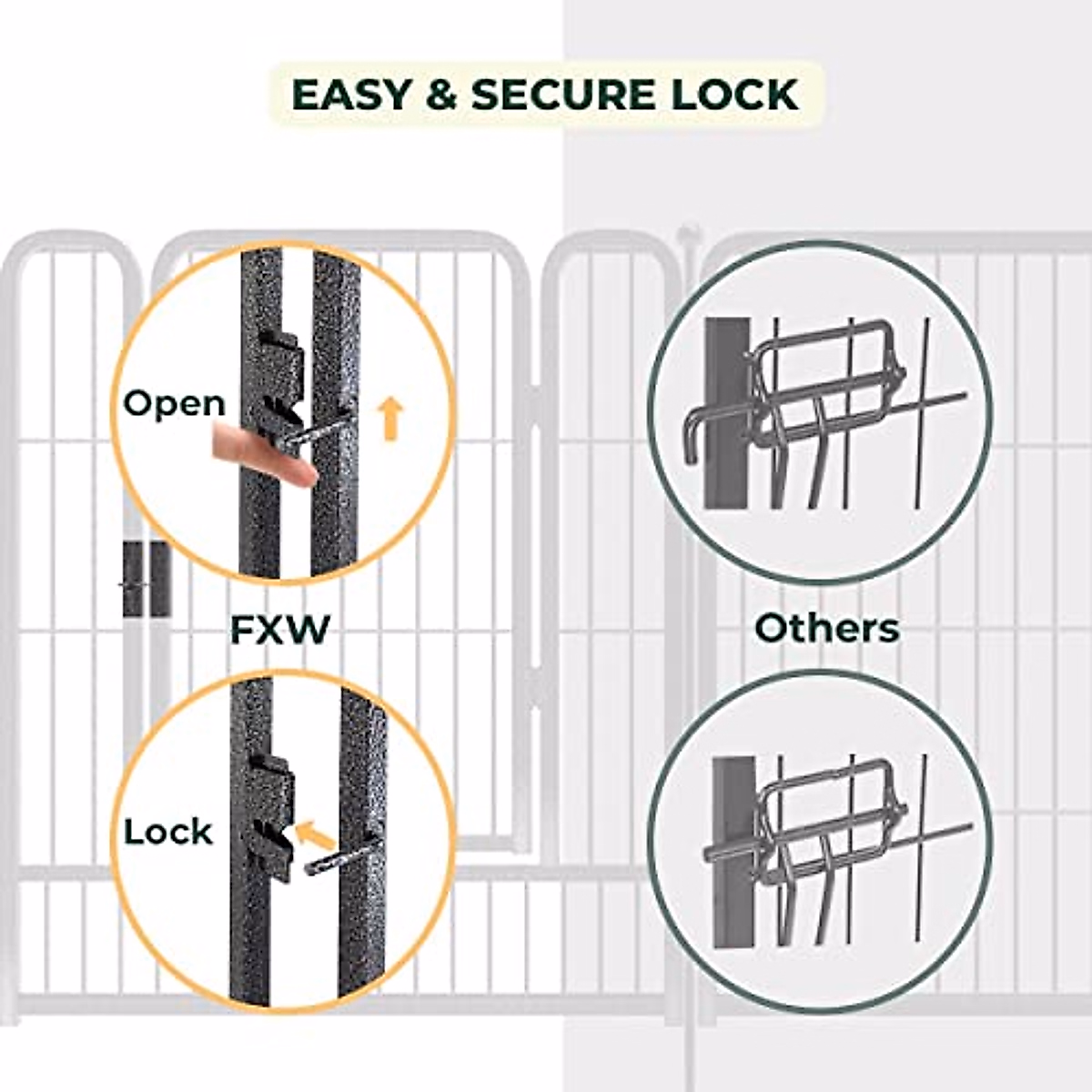 EASY & SECURE LOCK

Open

FXW

Lock

Others