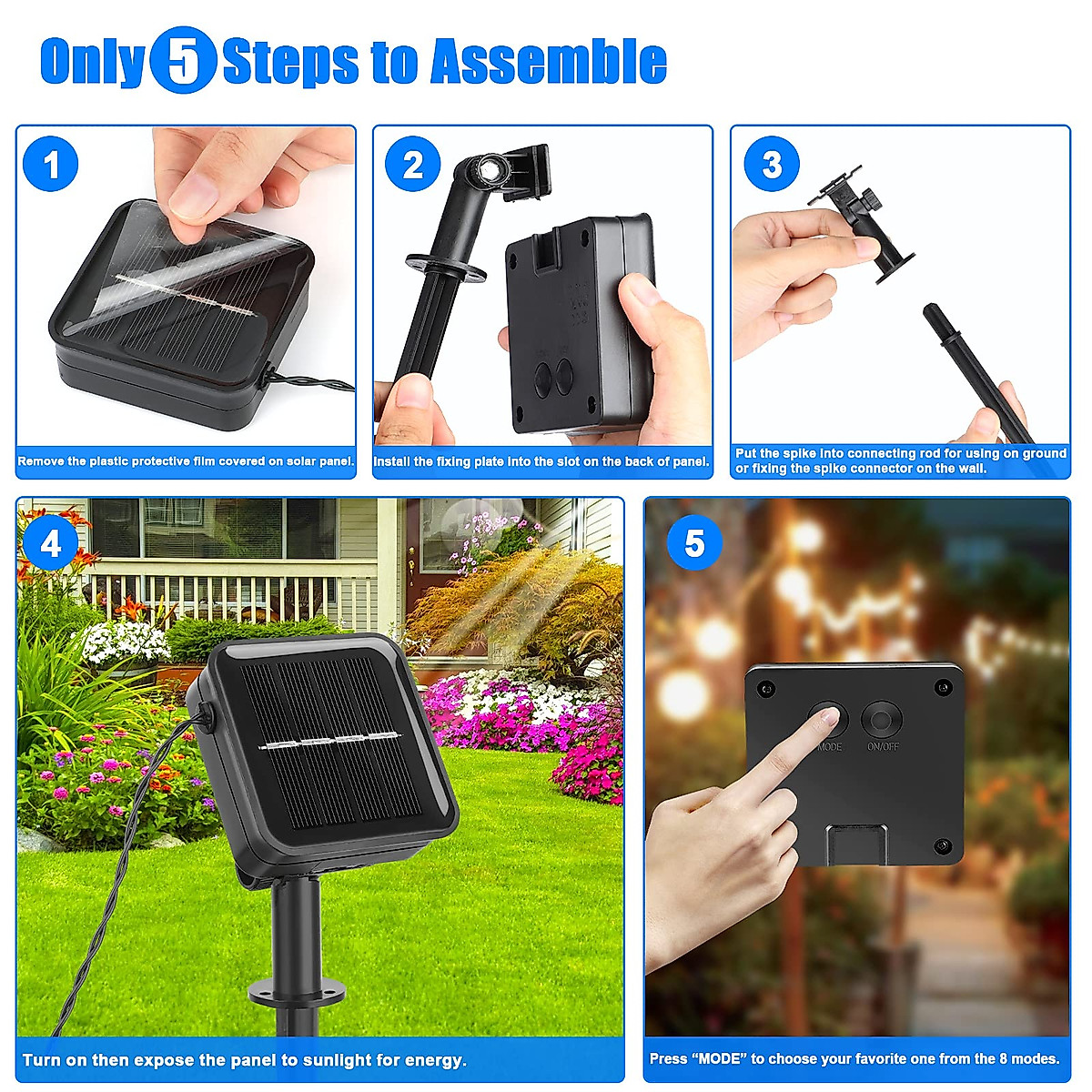 Only 5 Steps to Assemble

1

Remove the plastic protective film covered on solar panel.

2

Install the fixing plate into the slot on the back of panel.

3

Put the spike into connecting rod for using on ground or fixing the spike connector on the wall.

4

Turn on then expose the panel to sunlight for energy.

5

MODE ON/OFF

Press "MODE" to choose your favorite one from the 8 modes.