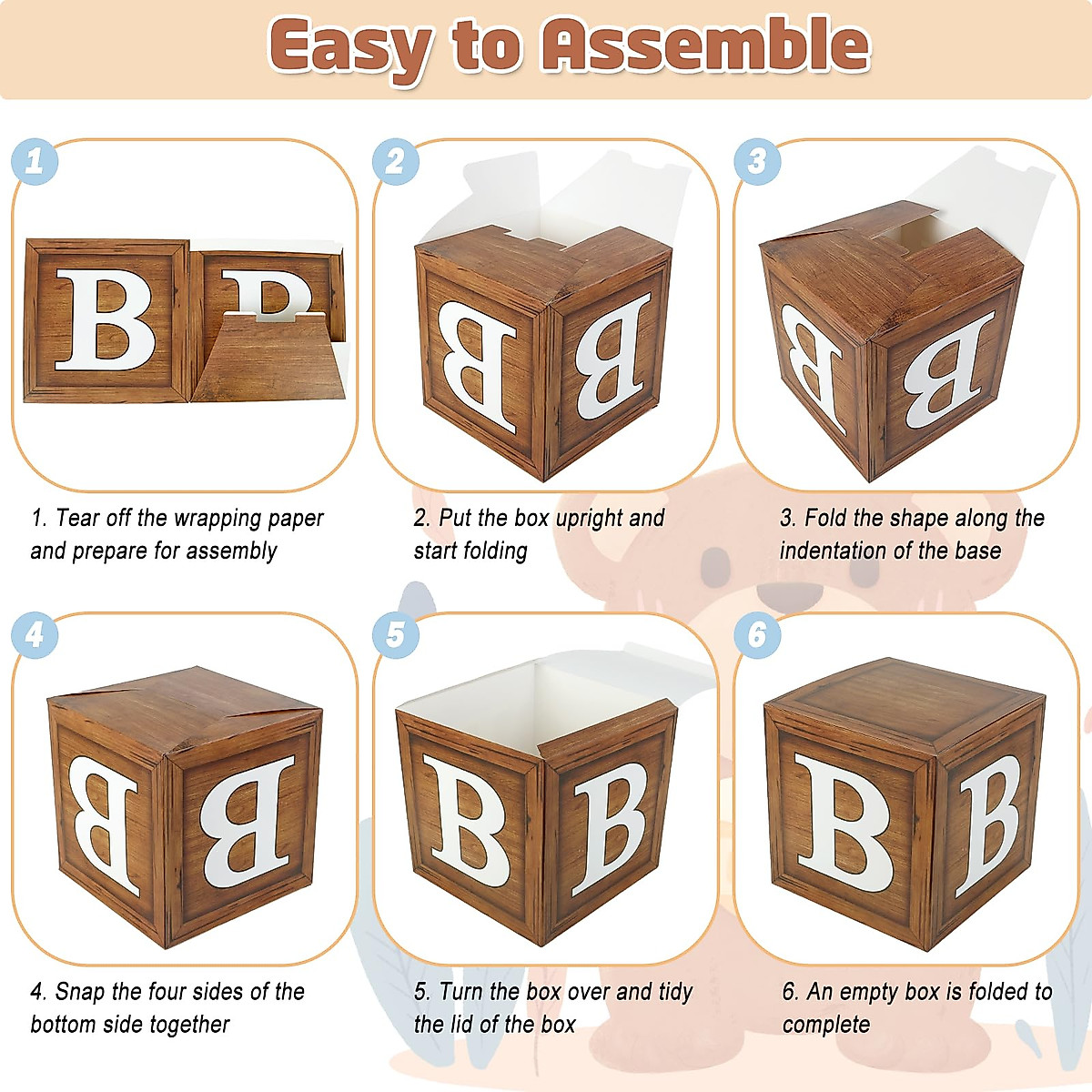 Easy to Assemble

1

B B

1. Tear off the wrapping paper and prepare for assembly

2

B B

2. Put the box upright and start folding

3

B B

3. Fold the shape along the indentation of the base

4

B B

4. Snap the four sides of the bottom side together

5

B B

5. Turn the box over and tidy the lid of the box

6

B B

6. An empty box is folded to complete