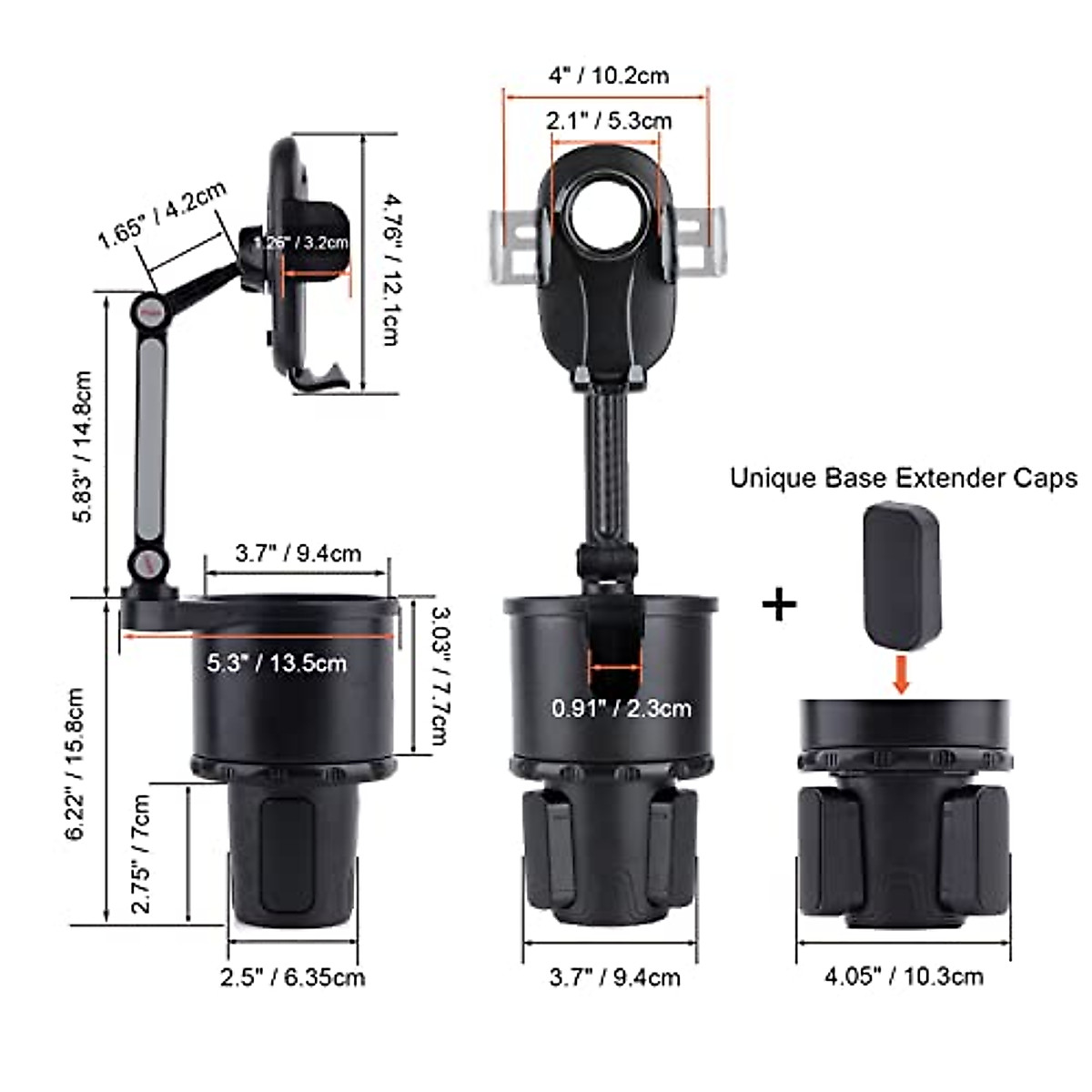 1.65" / 4.2cm

1.26" / 3.2cm

4.76" / 12.1cm

5.83" / 14.8cm

3.7" / 9.4cm

5.3" / 13.5cm

3.03" / 7.7cm

6.22" / 15.8cm

2.75" / 7cm

2.5" / 6.35cm

4" / 10.2cm

2.1" / 5.3cm

0.91" / 2.3cm

3.7" / 9.4cm

Unique Base Extender Caps

+

4.05" / 10.3cm