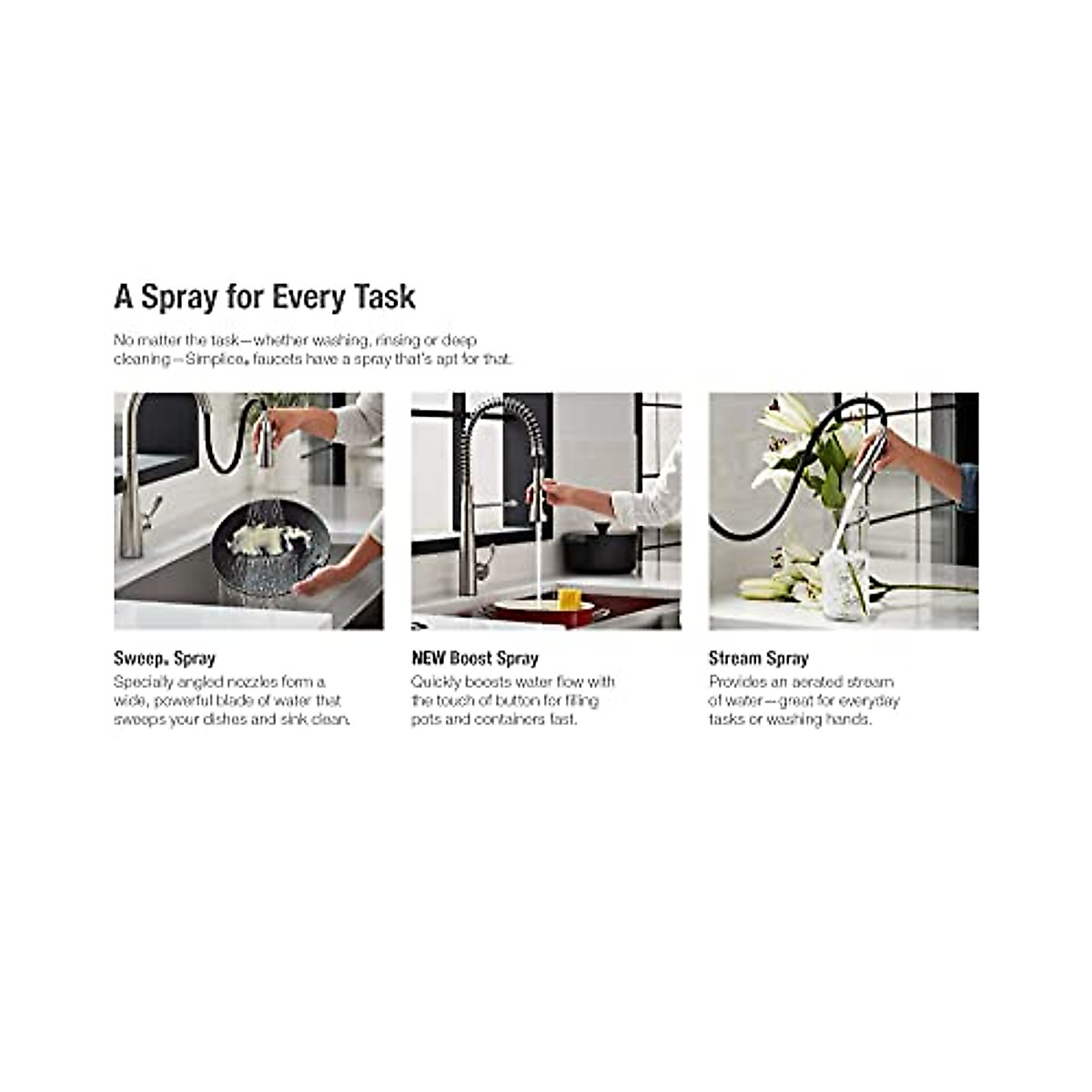 A Spray for Every Task

No matter the task—whether washing, rinsing or deep cleaning—Simplice® faucets have a spray that's apt for that.

Sweep® Spray
Specially angled nozzles form a wide, powerful blade of water that sweeps your dishes and sink clean.

NEW Boost Spray
Quickly boosts water flow with the touch of button for filling pots and containers fast.

Stream Spray
Provides an aerated stream of water—great for everyday tasks or washing hands.