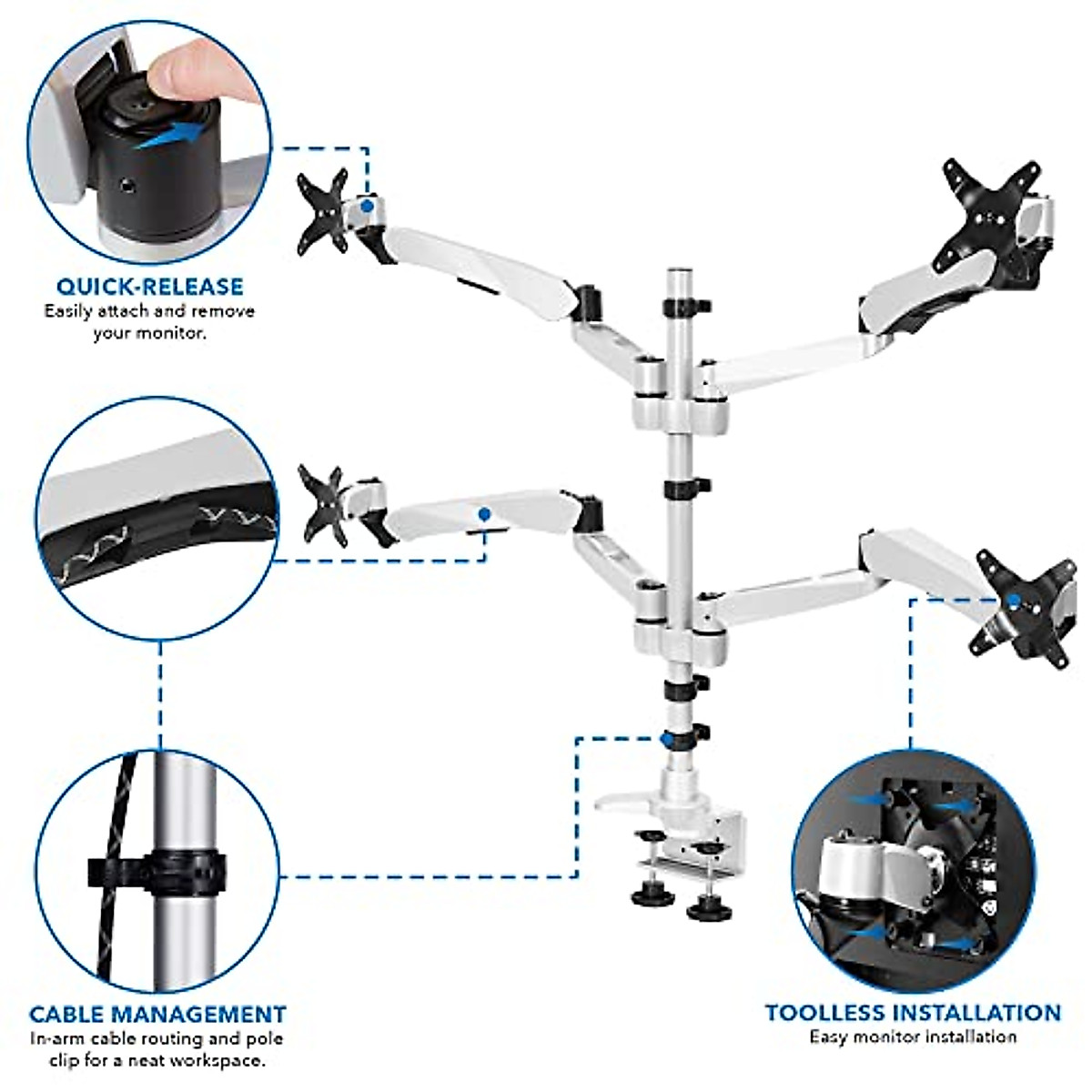 QUICK-RELEASE
Easily attach and remove your monitor.

CABLE MANAGEMENT
In-arm cable routing and pole clip for a neat workspace.

TOOLLESS INSTALLATION
Easy monitor installation