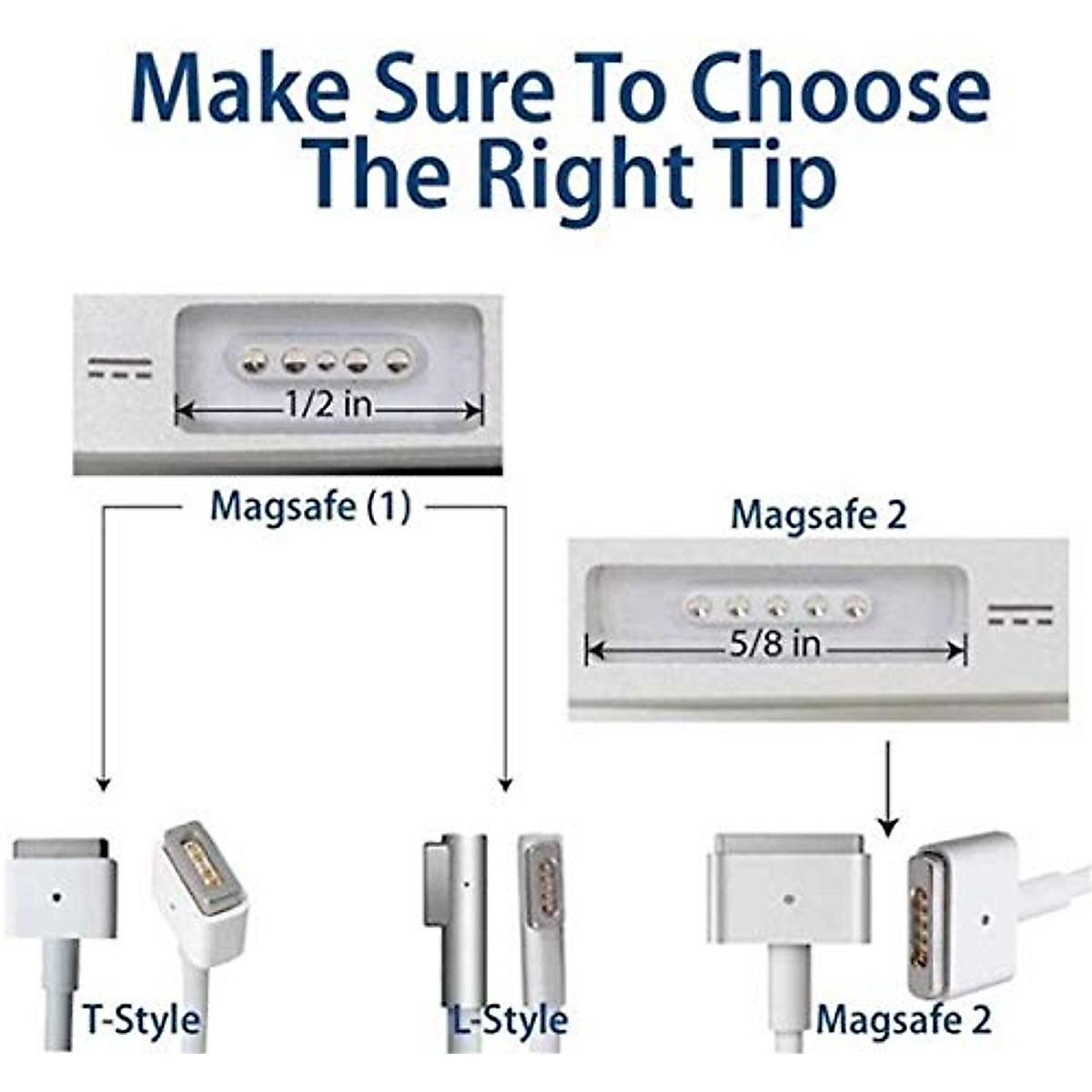 Make Sure To Choose The Right Tip

1/2 in

Magsafe (1)

Magsafe 2

5/8 in

T-Style

L-Style

Magsafe 2